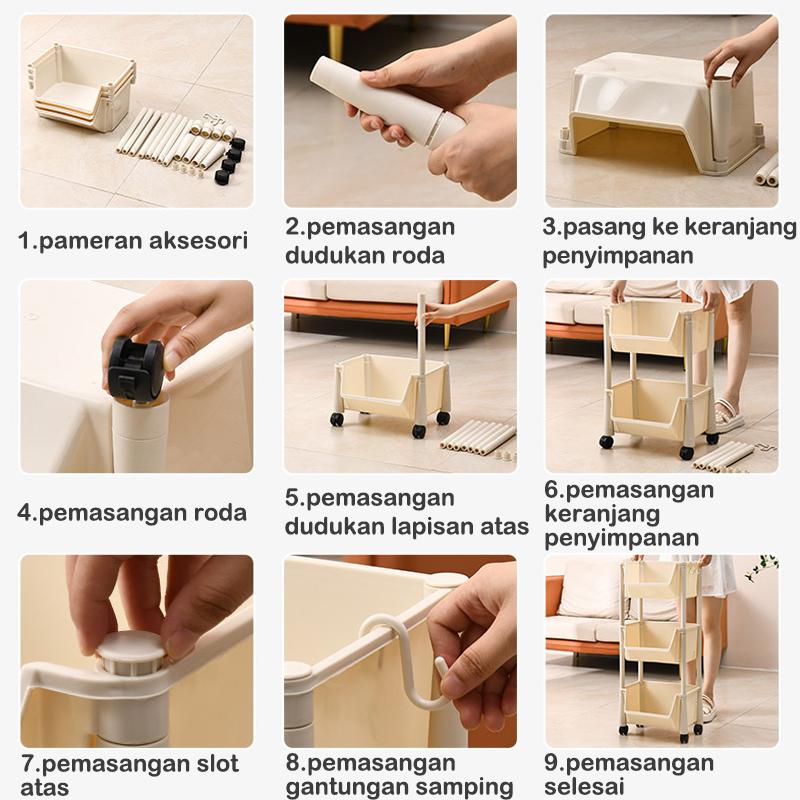 1.pameran aksesori

2.pemasangan dudukan roda

3.pasang ke keranjang penyimpanan

4.pemasangan roda

5.pemasangan dudukan lapisan atas

6.pemasangan keranjang penyimpanan

7.pemasangan slot atas

8.pemasangan gantungan samping

9.pemasangan selesai