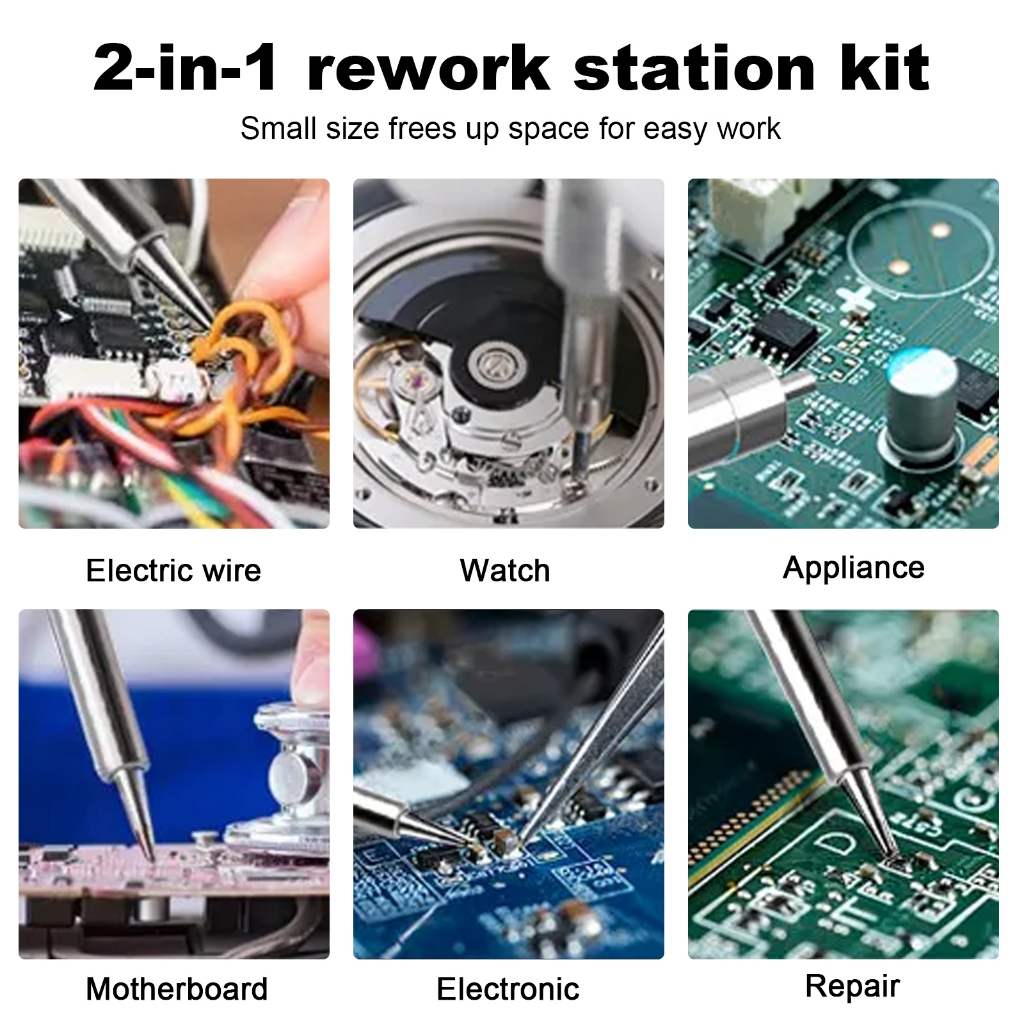 2-in-1 rework station kit

Small size frees up space for easy work

Electric wire

Watch

Appliance

Motherboard

Electronic

Repair