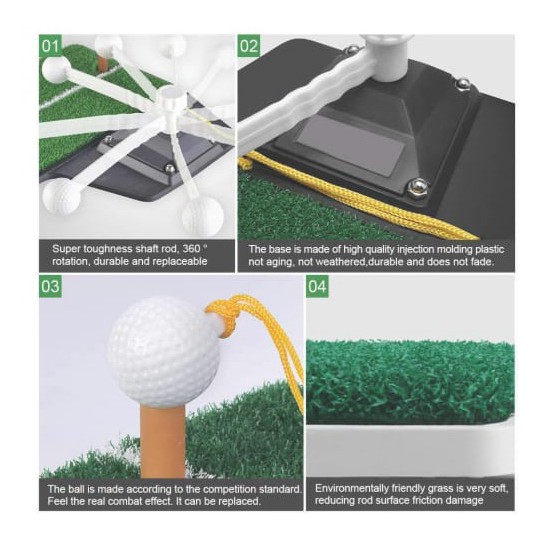 01

Super toughness shaft rod, 360 ° rotation, durable and replaceable

02

The base is made of high quality injection molding plastic not aging, not weathered,durable and does not fade.

03

The ball is made according to the competition standard. Feel the real combat effect. It can be replaced.

04

Environmentally friendly grass is very soft, reducing rod surface friction damage