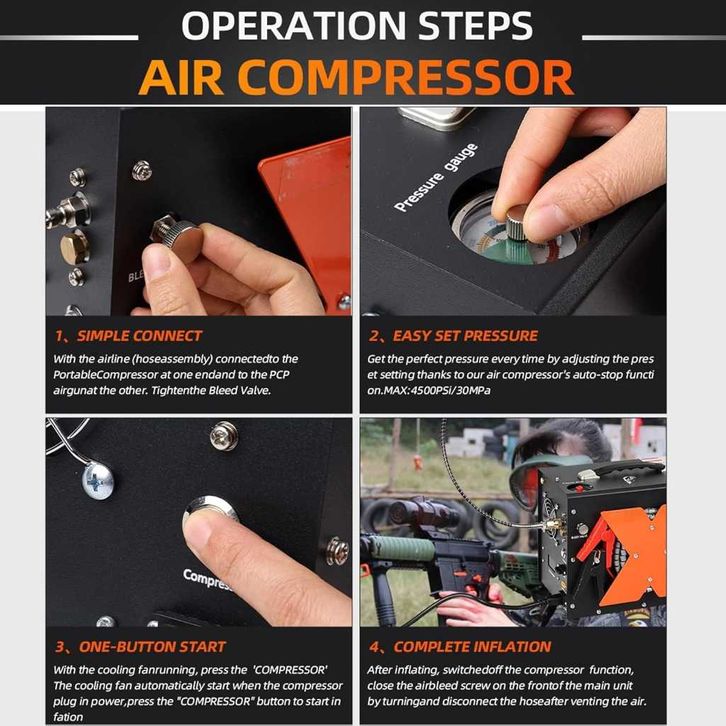 OPERATION STEPS
AIR COMPRESSOR

BLE

1、SIMPLE CONNECT
With the airline (hoseassembly) connectedto the PortableCompressor at one endand to the PCP airgunat the other. Tightenthe Bleed Valve.

Pressure gauge

2、EASY SET PRESSURE
Get the perfect pressure every time by adjusting the pres et setting thanks to our air compressor's auto-stop functi on.MAX:4500PSi/30MPa

Compres

3、ONE-BUTTON START
With the cooling fanrunning, press the 'COMPRESSOR' The cooling fan automatically start when the compressor plug in power,press the "COMPRESSOR" button to start in fation

4、COMPLETE INFLATION
After inflating, switchedoff the compressor function, close the airbleed screw on the frontof the main unit by turningand disconnect the hoseafter venting the air.