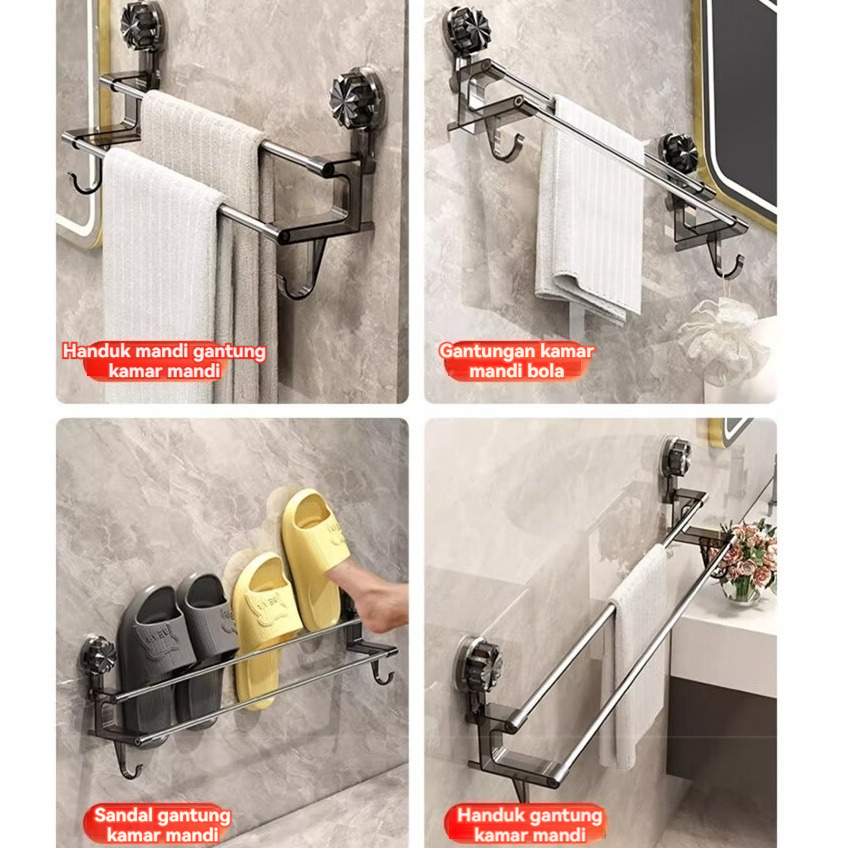 Handuk mandi gantung kamar mandi

Gantungan kamar mandi bola

Sandal gantung kamar mandi

Handuk gantung kamar mandi