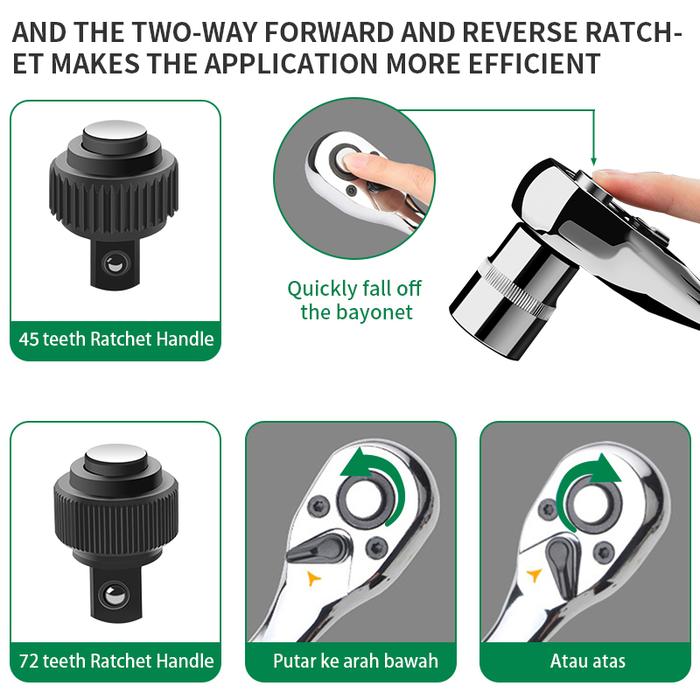 AND THE TWO-WAY FORWARD AND REVERSE RATCHET MAKES THE APPLICATION MORE EFFICIENT

45 teeth Ratchet Handle

Quickly fall off the bayonet

72 teeth Ratchet Handle

Putar ke arah bawah

Atau atas