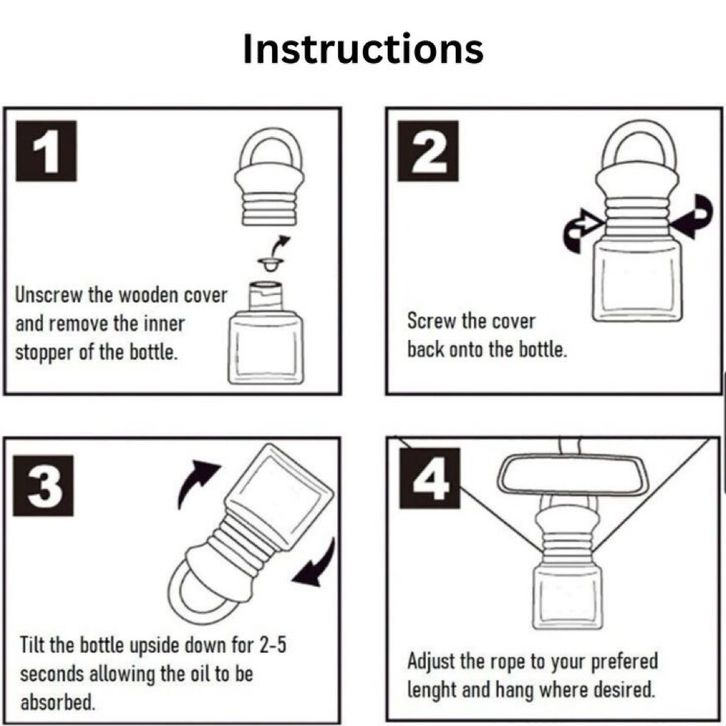 Instructions

1

Unscrew the wooden cover and remove the inner stopper of the bottle.

2

Screw the cover back onto the bottle.

3

Tilt the bottle upside down for 2-5 seconds allowing the oil to be absorbed.

4

Adjust the rope to your prefered lenght and hang where desired.