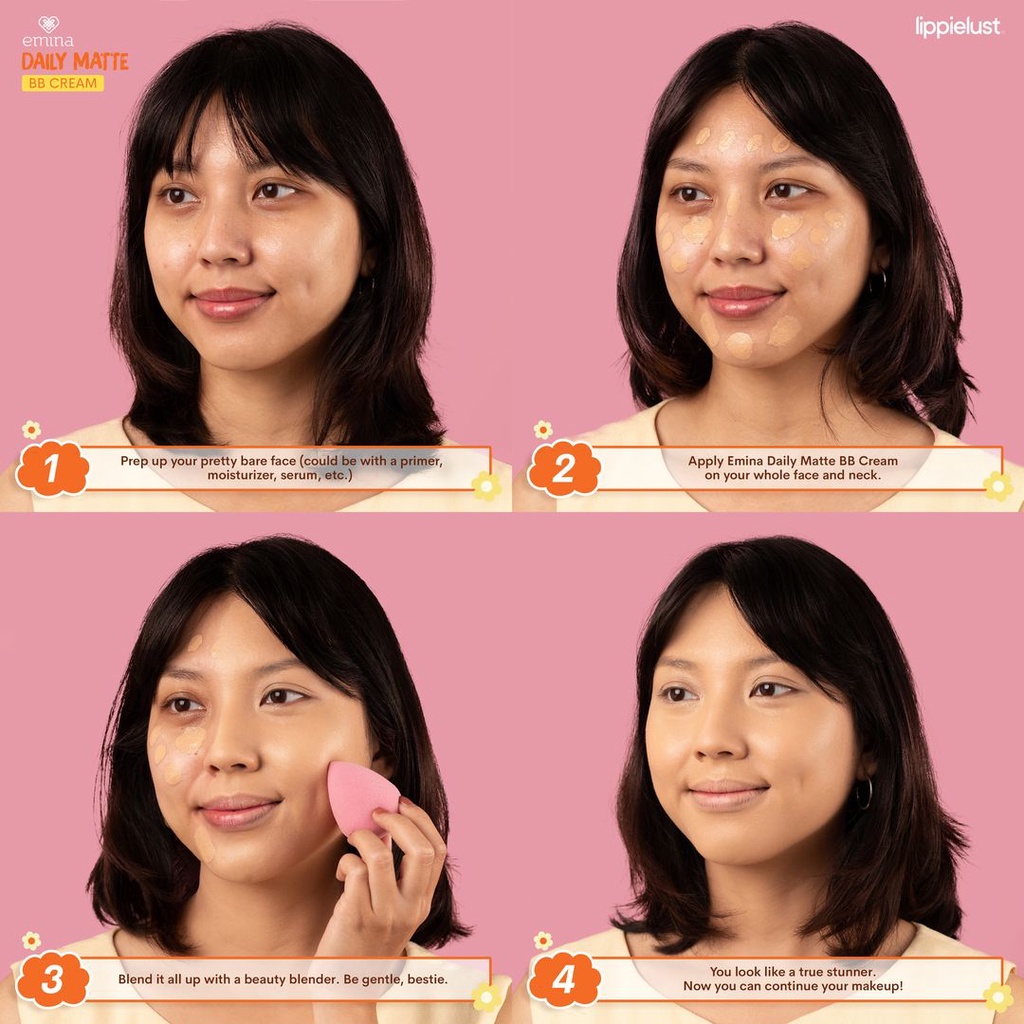 emina
DAILY MATTE
BB CREAM

lippielust

1
Prep up your pretty bare face (could be with a primer, moisturizer, serum, etc.)

2
Apply Emina Daily Matte BB Cream on your whole face and neck.

3
Blend it all up with a beauty blender. Be gentle, bestie.

4
You look like a true stunner. Now you can continue your makeup!