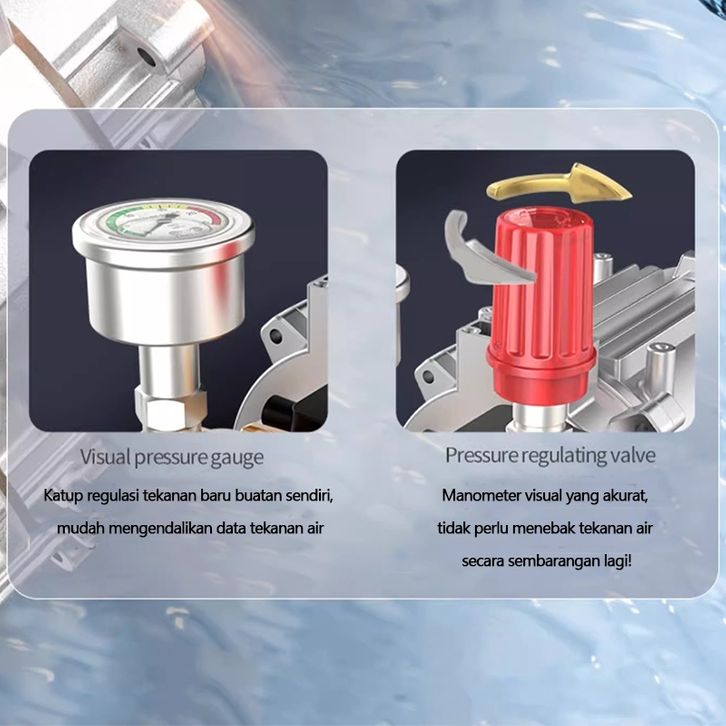 Visual pressure gauge

Katup regulasi tekanan baru buatan sendiri, mudah mengendalikan data tekanan air

Pressure regulating valve

Manometer visual yang akurat, tidak perlu menebak tekanan air secara sembarangan lagi!