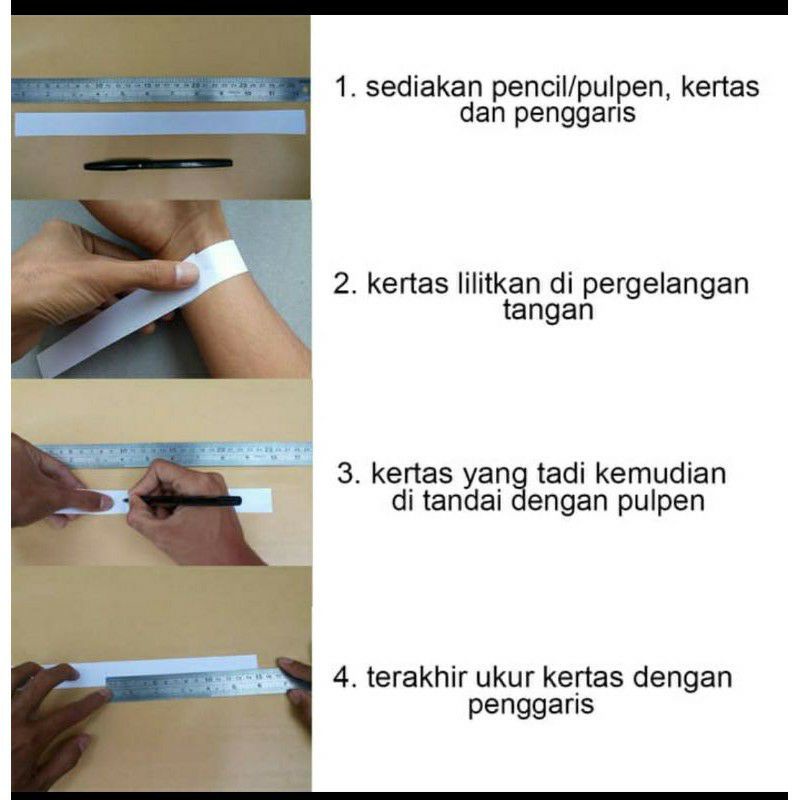 1. sediakan pencil/pulpen, kertas dan penggaris

2. kertas lilitkan di pergelangan tangan

3. kertas yang tadi kemudian di tandai dengan pulpen

4. terakhir ukur kertas dengan penggaris