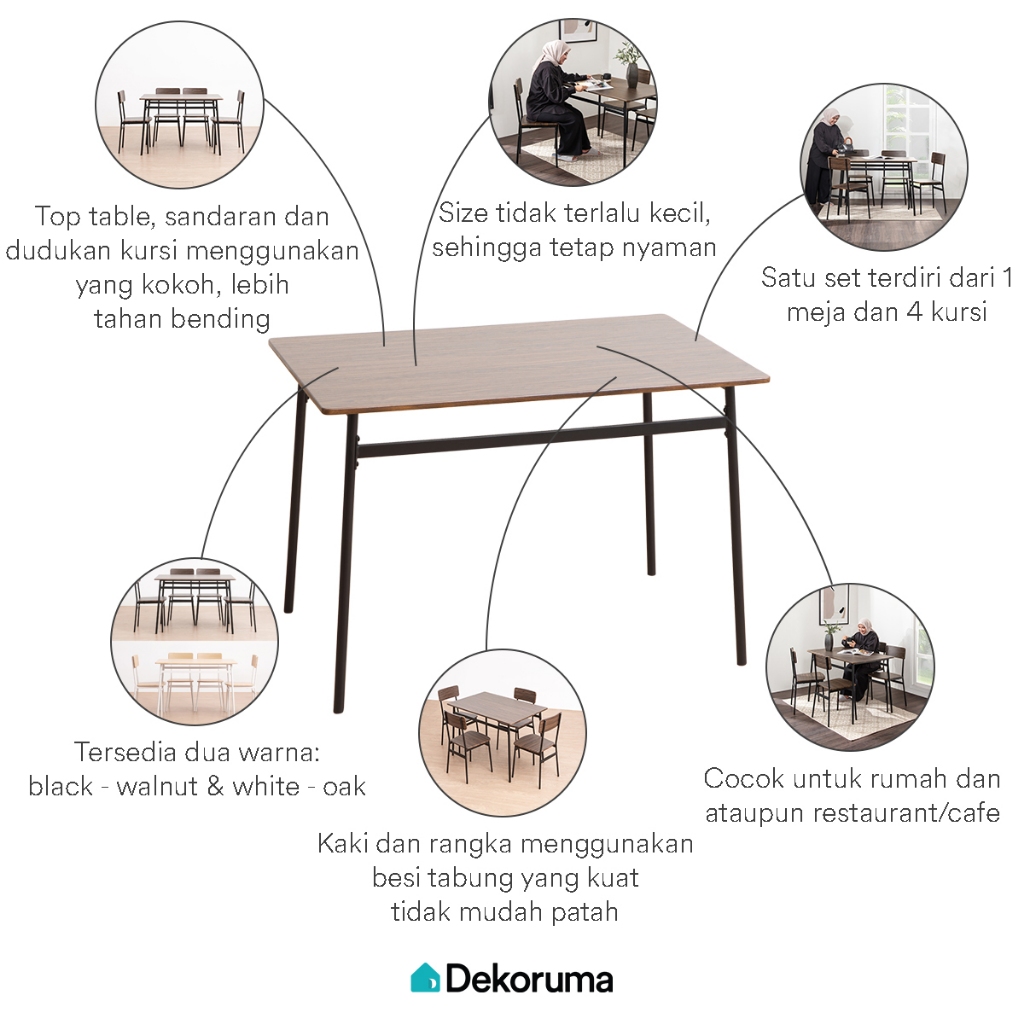 Top table, sandaran dan dudukan kursi menggunakan yang kokoh, lebih tahan bending

Size tidak terlalu kecil, sehingga tetap nyaman

Satu set terdiri dari 1 meja dan 4 kursi

Tersedia dua warna: black - walnut & white - oak

Kaki dan rangka menggunakan besi tabung yang kuat tidak mudah patah

Cocok untuk rumah dan ataupun restaurant/cafe

Dekoruma