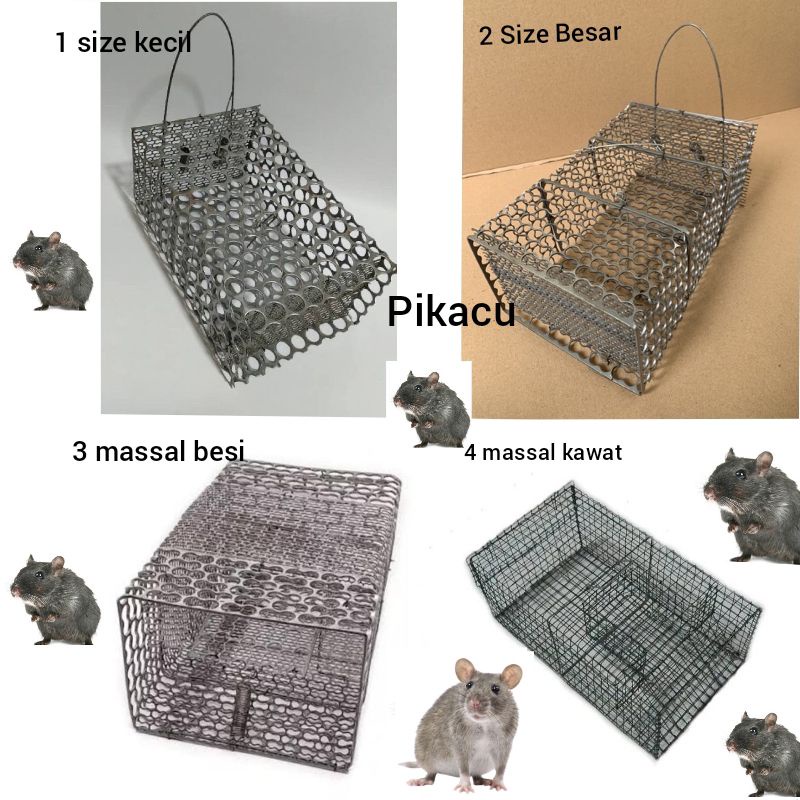 1 size kecil

2 Size Besar

Pikacu

3 massal besi

4 massal kawat