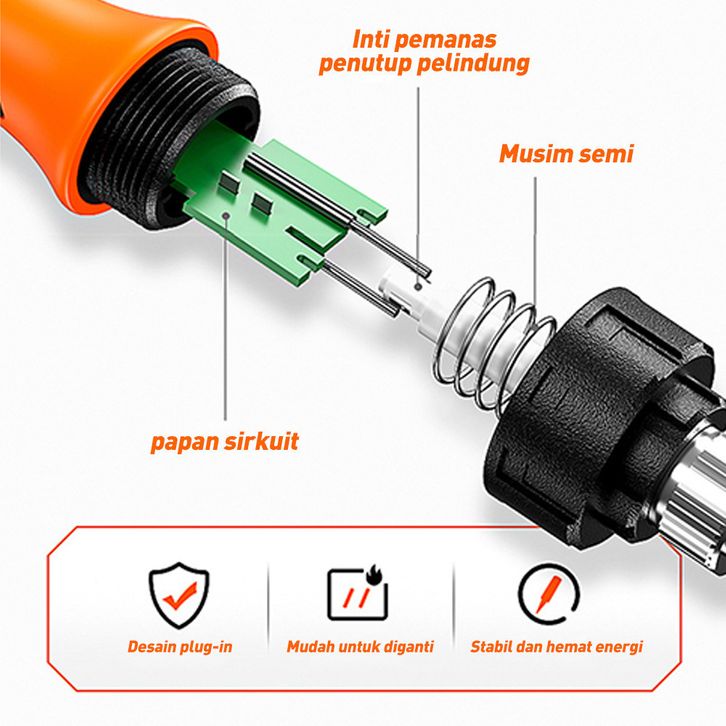 Inti pemanas
penutup pelindung

Musim semi

papan sirkuit

Desain plug-in

Mudah untuk diganti

Stabil dan hemat energi