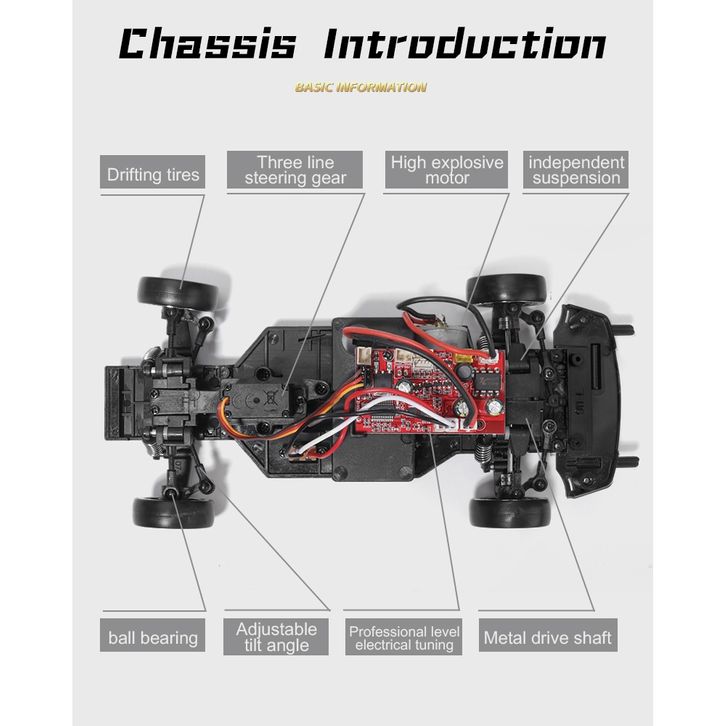 Chassis Introduction

BASIC INFORMATION

Drifting tires

Three line steering gear

High explosive motor

independent suspension

ball bearing

Adjustable tilt angle

Professional level electrical tuning

Metal drive shaft