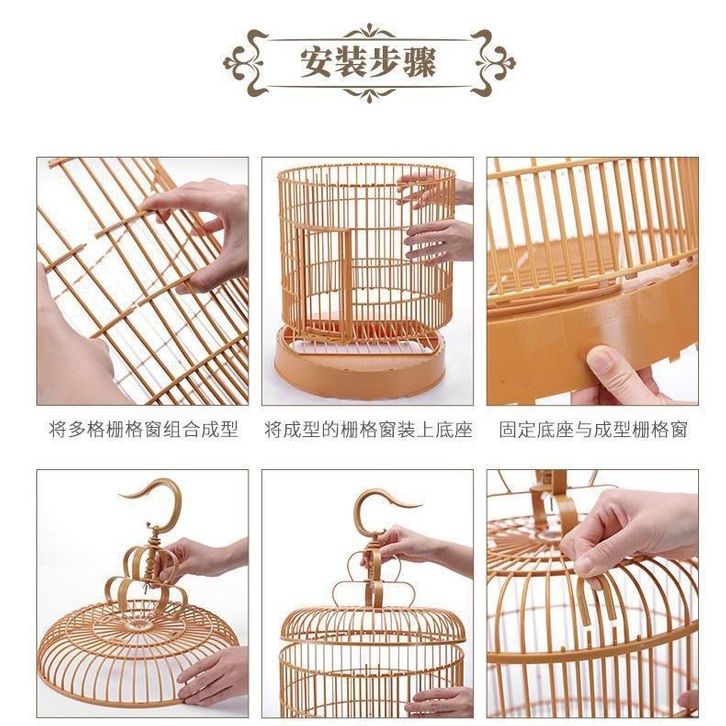 安装步骤

将多格栅格窗组合成型

将成型的栅格窗装上底座

固定底座与成型栅格窗