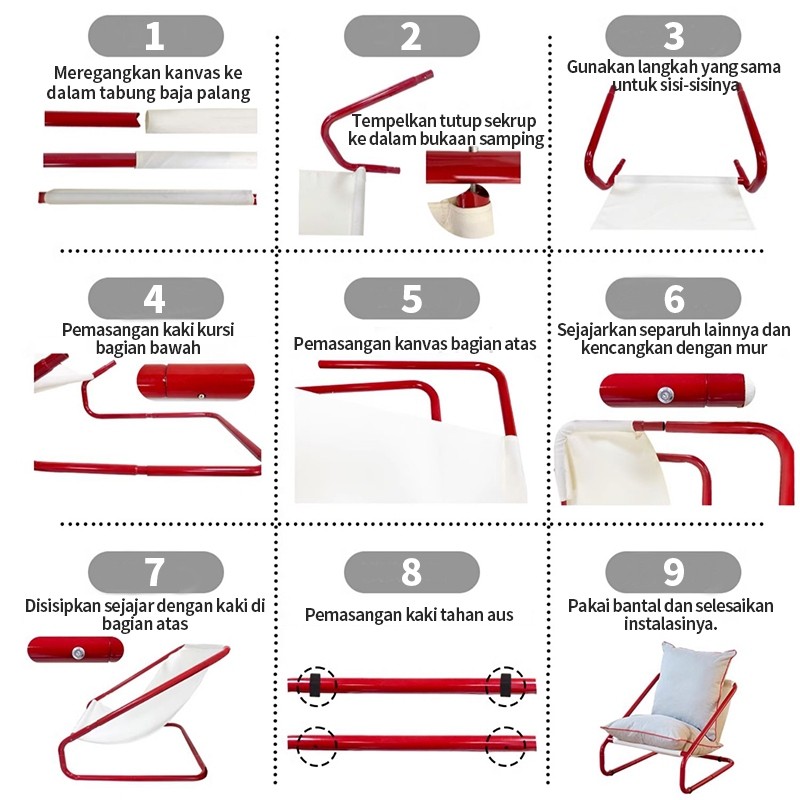 1

Meregangkan kanvas ke dalam tabung baja palang

2

Tempelkan tutup sekrup ke dalam bukaan samping

3

Gunakan langkah yang sama untuk sisi-sisinya

4

Pemasangan kaki kursi bagian bawah

5

Pemasangan kanvas bagian atas

6

Sejajarkan separuh lainnya dan kencangkan dengan mur

7

Disisipkan sejajar dengan kaki di bagian atas

8

Pemasangan kaki tahan aus

9

Pakai bantal dan selesaikan instalasinya.