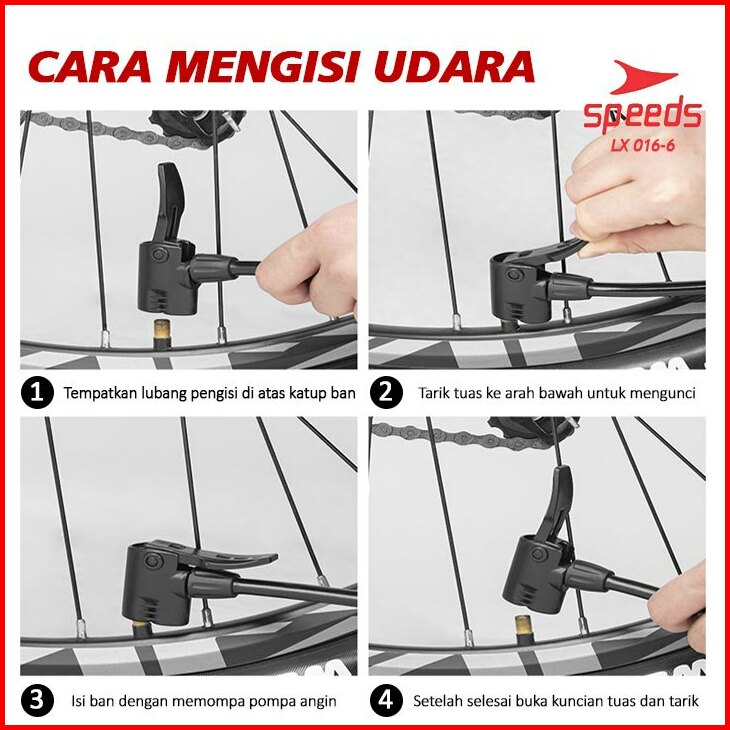 CARA MENGISI UDARA

speeds
LX 016-6

1 Tempatkan lubang pengisi di atas katup ban

2 Tarik tuas ke arah bawah untuk mengunci

3 Isi ban dengan memompa pompa angin

4 Setelah selesai buka kuncian tuas dan tarik