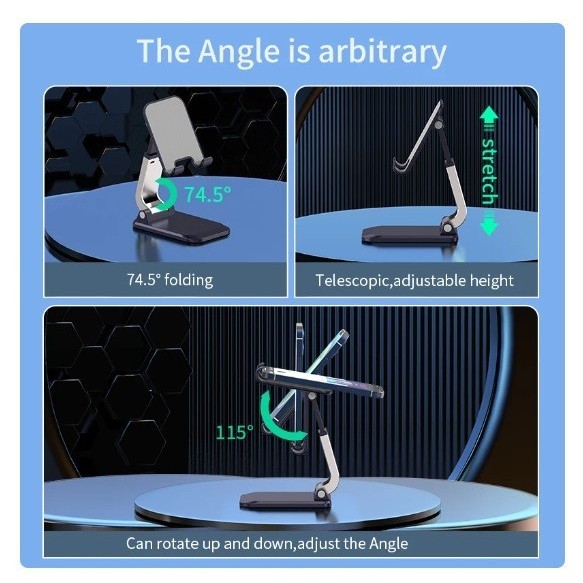 The Angle is arbitrary

74.5°

74.5° folding

stretch

Telescopic,adjustable height

115°

Can rotate up and down,adjust the Angle