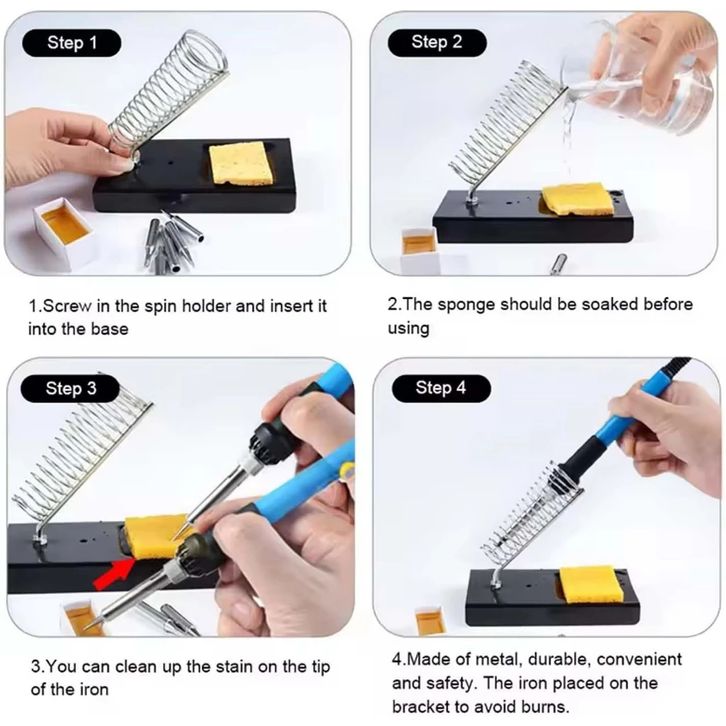 Step 1

1.Screw in the spin holder and insert it into the base

Step 2

2.The sponge should be soaked before using

Step 3

3.You can clean up the stain on the tip of the iron

Step 4

4.Made of metal, durable, convenient and safety. The iron placed on the bracket to avoid burns.