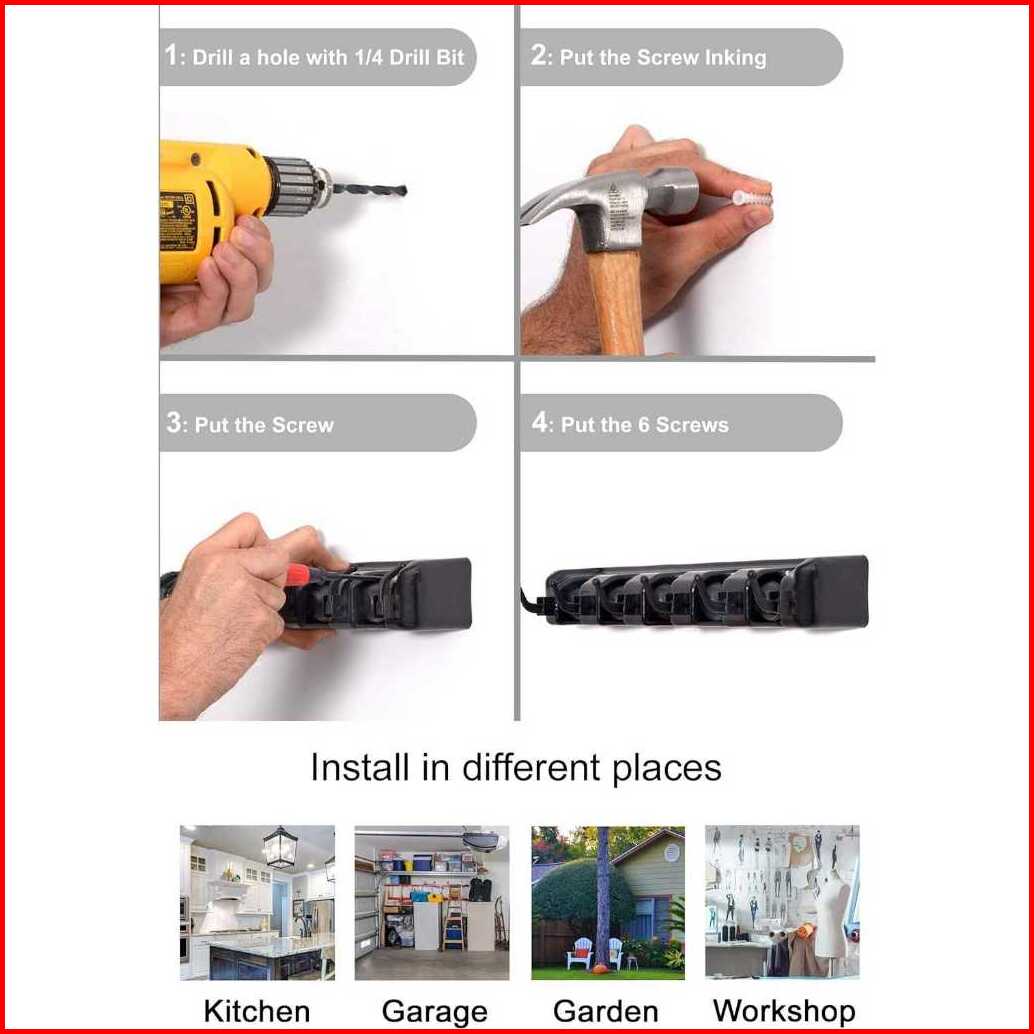 1: Drill a hole with 1/4 Drill Bit

2: Put the Screw Inking

3: Put the Screw

4: Put the 6 Screws

Install in different places

Kitchen

Garage

Garden

Workshop