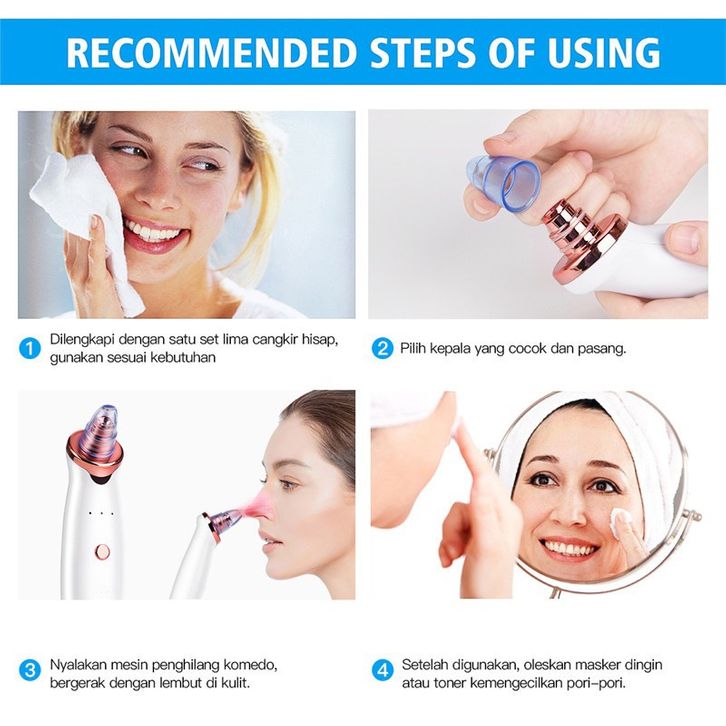 RECOMMENDED STEPS OF USING

1 Dilengkapi dengan satu set lima cangkir hisap, gunakan sesuai kebutuhan

2 Pilih kepala yang cocok dan pasang.

3 Nyalakan mesin penghilang komedo, bergerak dengan lembut di kulit.

4 Setelah digunakan, oleskan masker dingin atau toner kemengecilkan pori-pori.