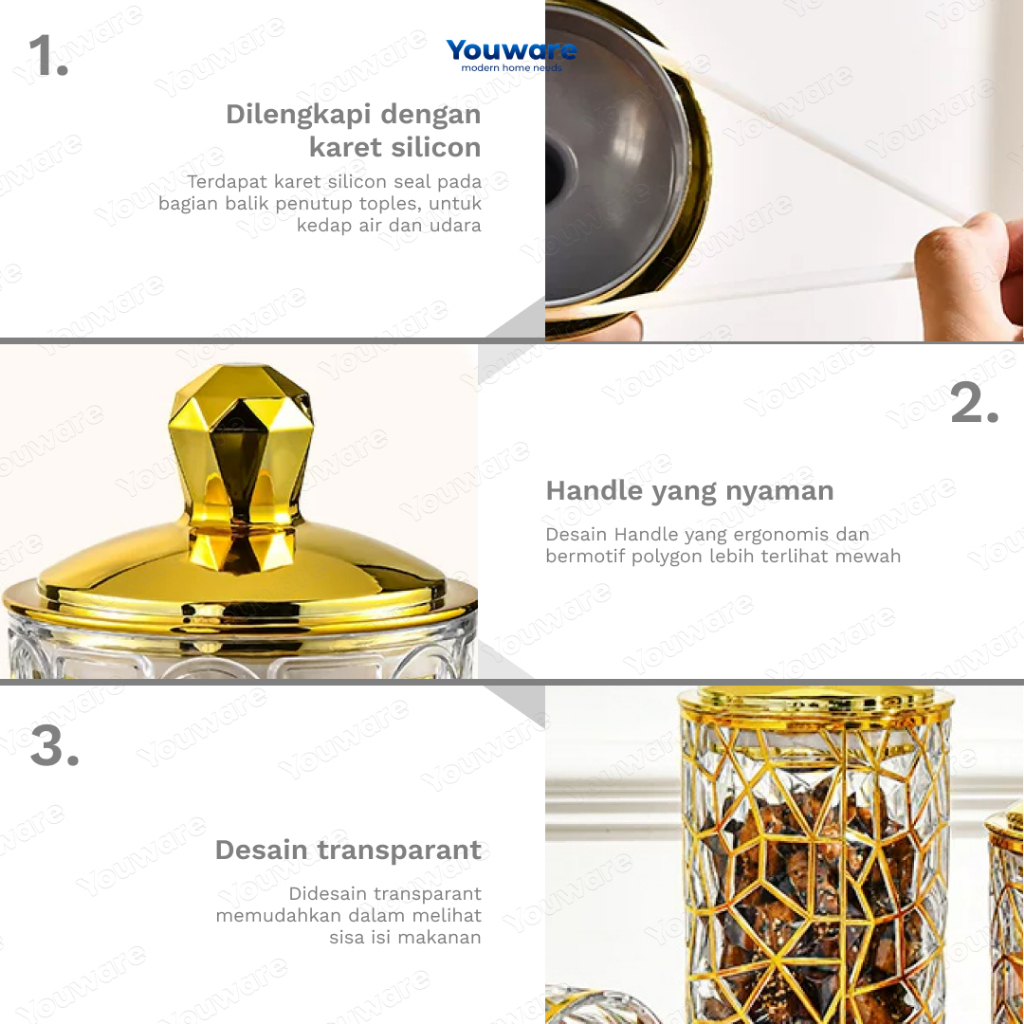 1.

Youware
modern home needs

Dilengkapi dengan karet silicon

Terdapat karet silicon seal pada bagian balik penutup toples, untuk kedap air dan udara

2.

Handle yang nyaman

Desain Handle yang ergonomis dan bermotif polygon lebih terlihat mewah

3.

Desain transparant

Didesain transparant memudahkan dalam melihat sisa isi makanan