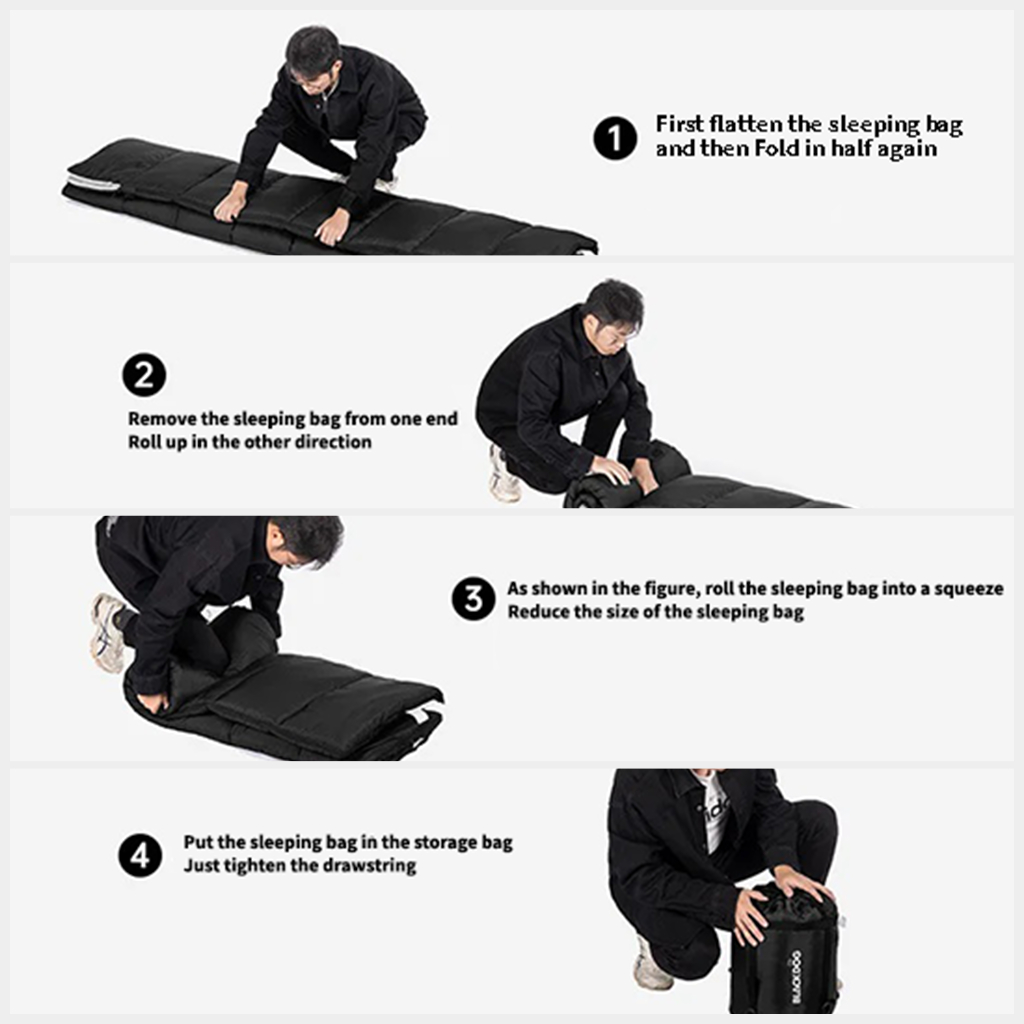 1 First flatten the sleeping bag and then Fold in half again

2 Remove the sleeping bag from one end Roll up in the other direction

3 As shown in the figure, roll the sleeping bag into a squeeze Reduce the size of the sleeping bag

4 Put the sleeping bag in the storage bag Just tighten the drawstring

BLACKDOG