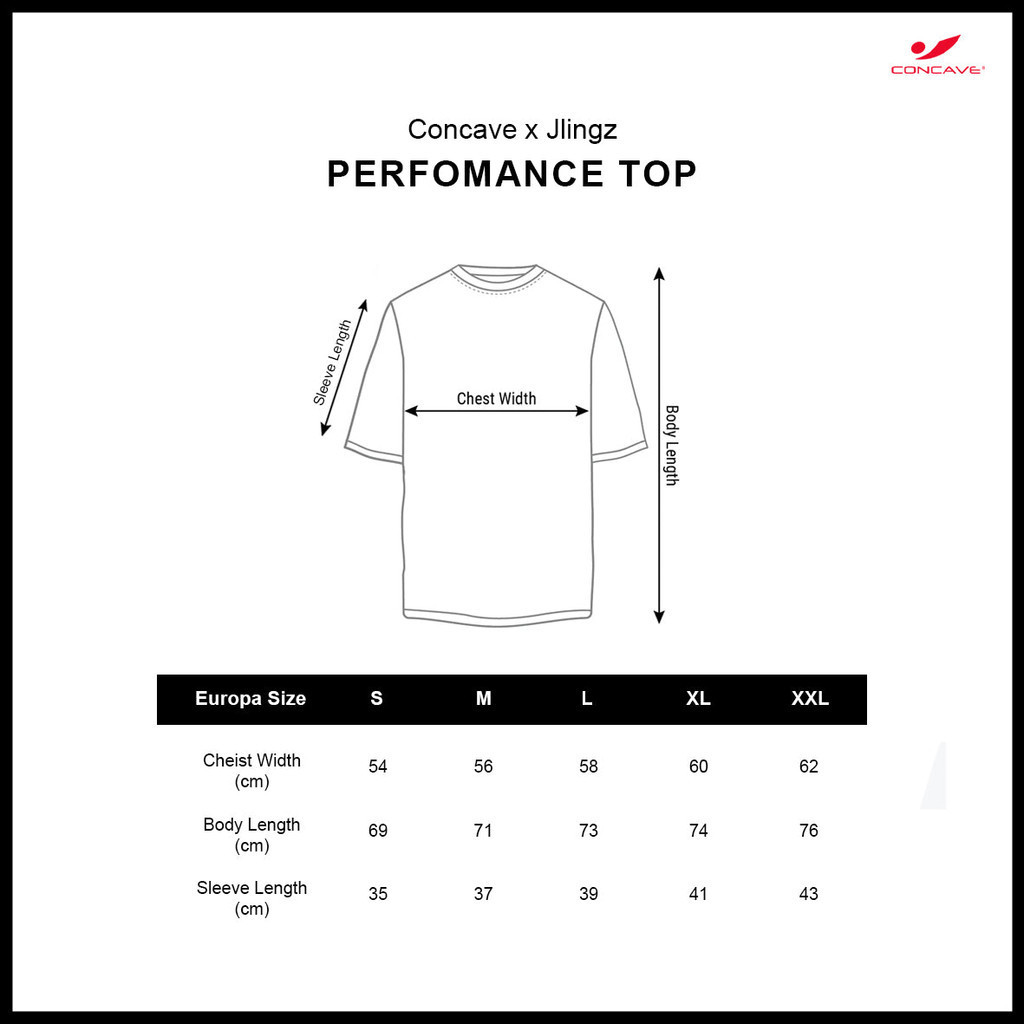 CONCAVE®

Concave x Jlingz
PERFOMANCE TOP

Sleeve Length
Chest Width
Body Length

| Europa Size | S | M | L | XL | XXL |
|---|---|---|---|---|---|
| Cheist Width (cm) | 54 | 56 | 58 | 60 | 62 |
| Body Length (cm) | 69 | 71 | 73 | 74 | 76 |
| Sleeve Length (cm) | 35 | 37 | 39 | 41 | 43 |