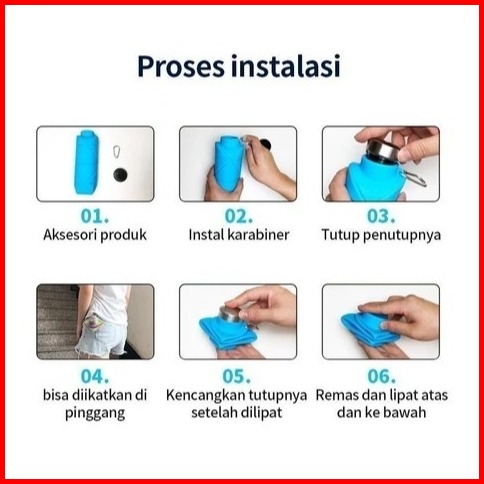 Proses instalasi

01.
Aksesori produk

02.
Instal karabiner

03.
Tutup penutupnya

04.
bisa diikatkan di pinggang

05.
Kencangkan tutupnya setelah dilipat

06.
Remas dan lipat atas dan ke bawah