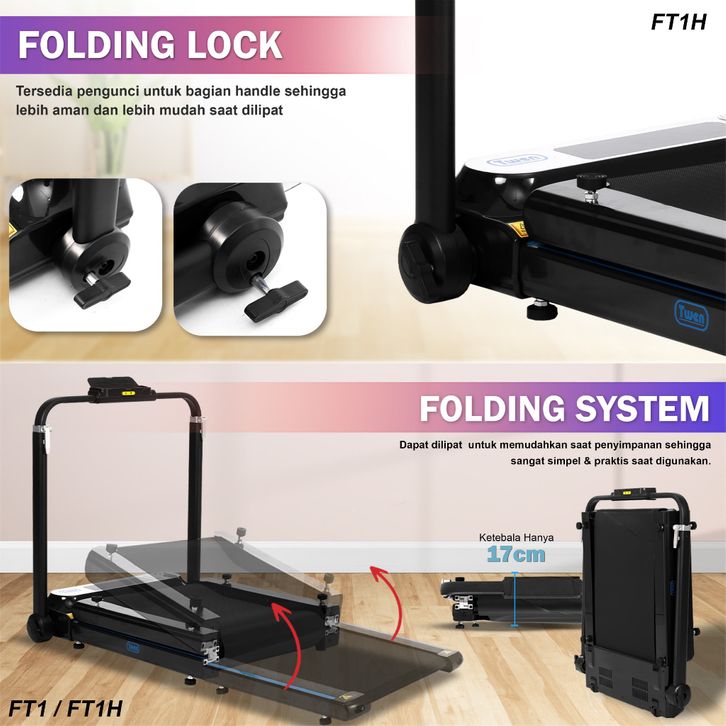 FOLDING LOCK

FT1H

Tersedia pengunci untuk bagian handle sehingga lebih aman dan lebih mudah saat dilipat

Twen

Twen

FOLDING SYSTEM

Dapat dilipat untuk memudahkan saat penyimpanan sehingga sangat simpel & praktis saat digunakan.

Ketebala Hanya
17cm

FT1 / FT1H