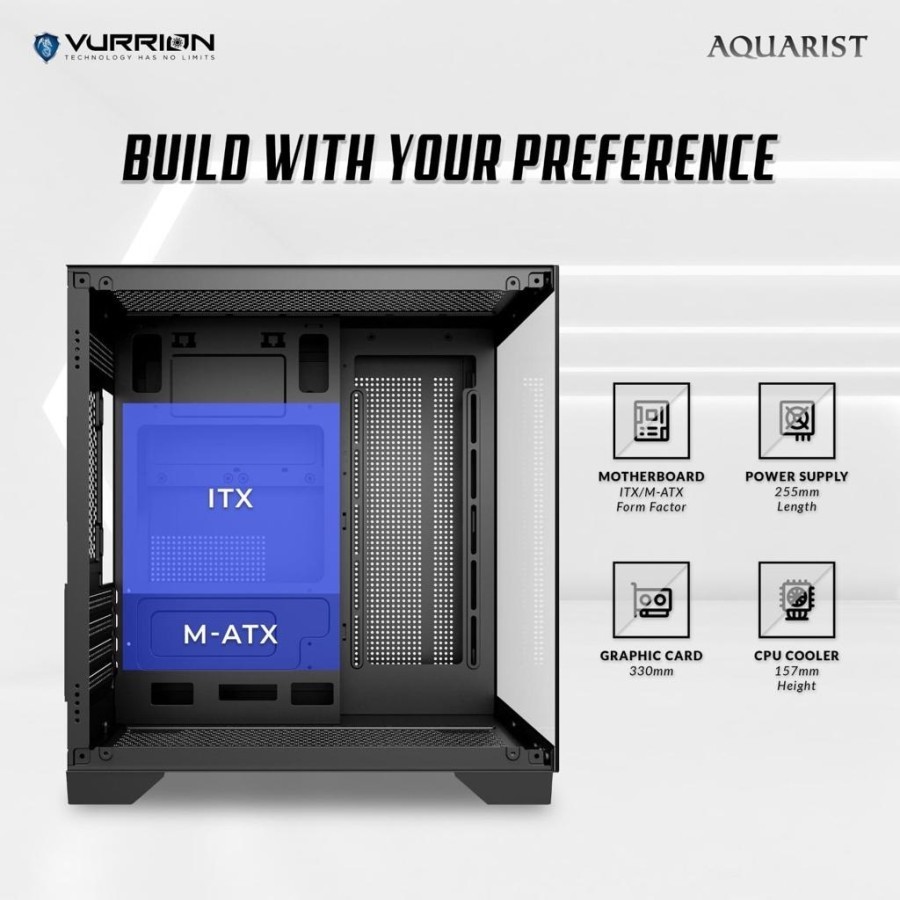 VURRION
TECHNOLOGY HAS NO LIMITS

AQUARIST

BUILD WITH YOUR PREFERENCE

ITX

M-ATX

MOTHERBOARD
ITX/M-ATX
Form Factor

POWER SUPPLY
255mm
Length

GRAPHIC CARD
330mm

CPU COOLER
157mm
Height