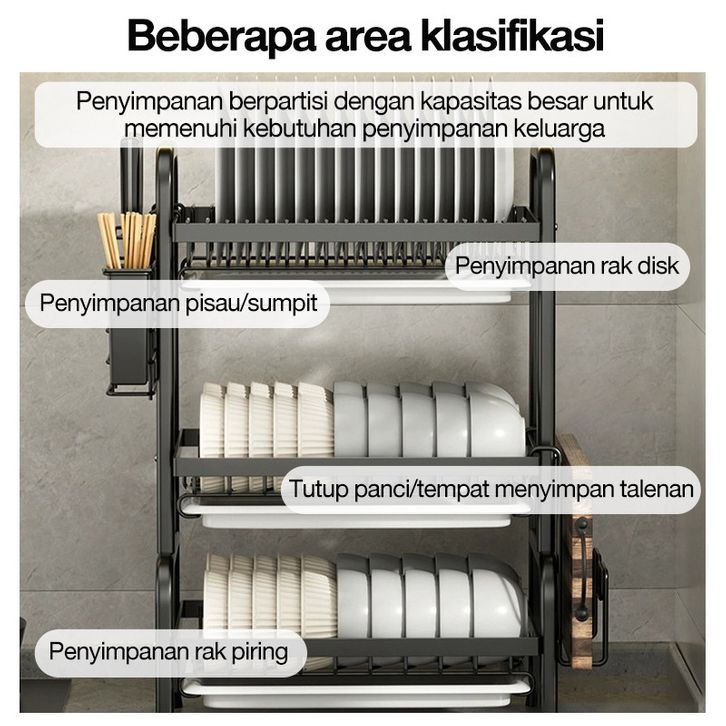 Beberapa area klasifikasi

Penyimpanan berpartisi dengan kapasitas besar untuk memenuhi kebutuhan penyimpanan keluarga

Penyimpanan rak disk

Penyimpanan pisau/sumpit

Tutup panci/tempat menyimpan talenan

Penyimpanan rak piring