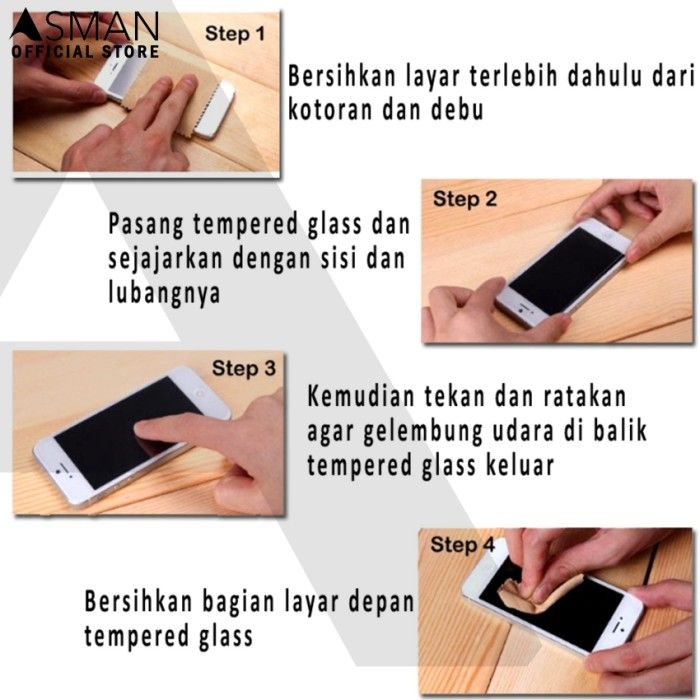 ASMAN
OFFICIAL STORE

Step 1

Bersihkan layar terlebih dahulu dari kotoran dan debu

Step 2

Pasang tempered glass dan sejajarkan dengan sisi dan lubangnya

Step 3

Kemudian tekan dan ratakan agar gelembung udara di balik tempered glass keluar

Step 4

Bersihkan bagian layar depan tempered glass