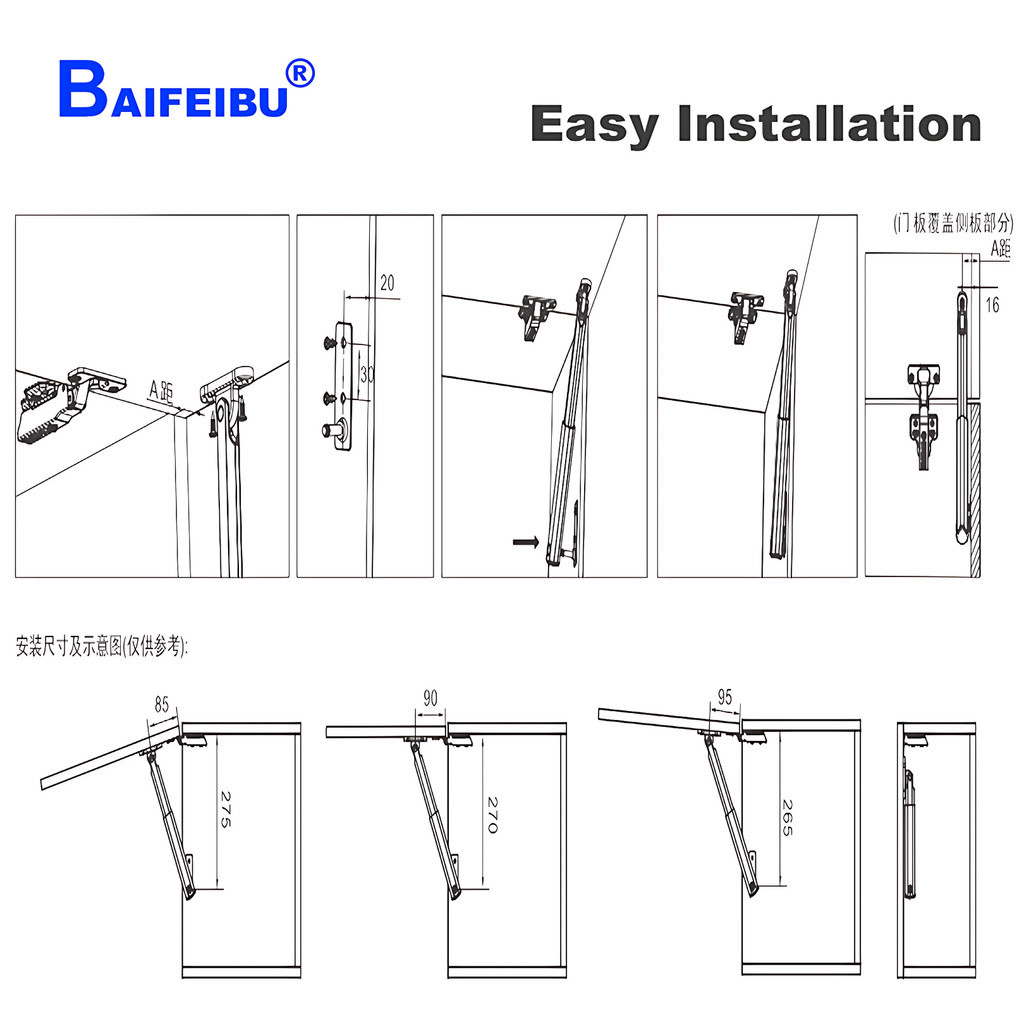 BAIFEIBU®

Easy Installation

A距

20

30

(门板覆盖侧板部分)

A距

16

安装尺寸及示意图(仅供参考):

85

275

90

270

95

265