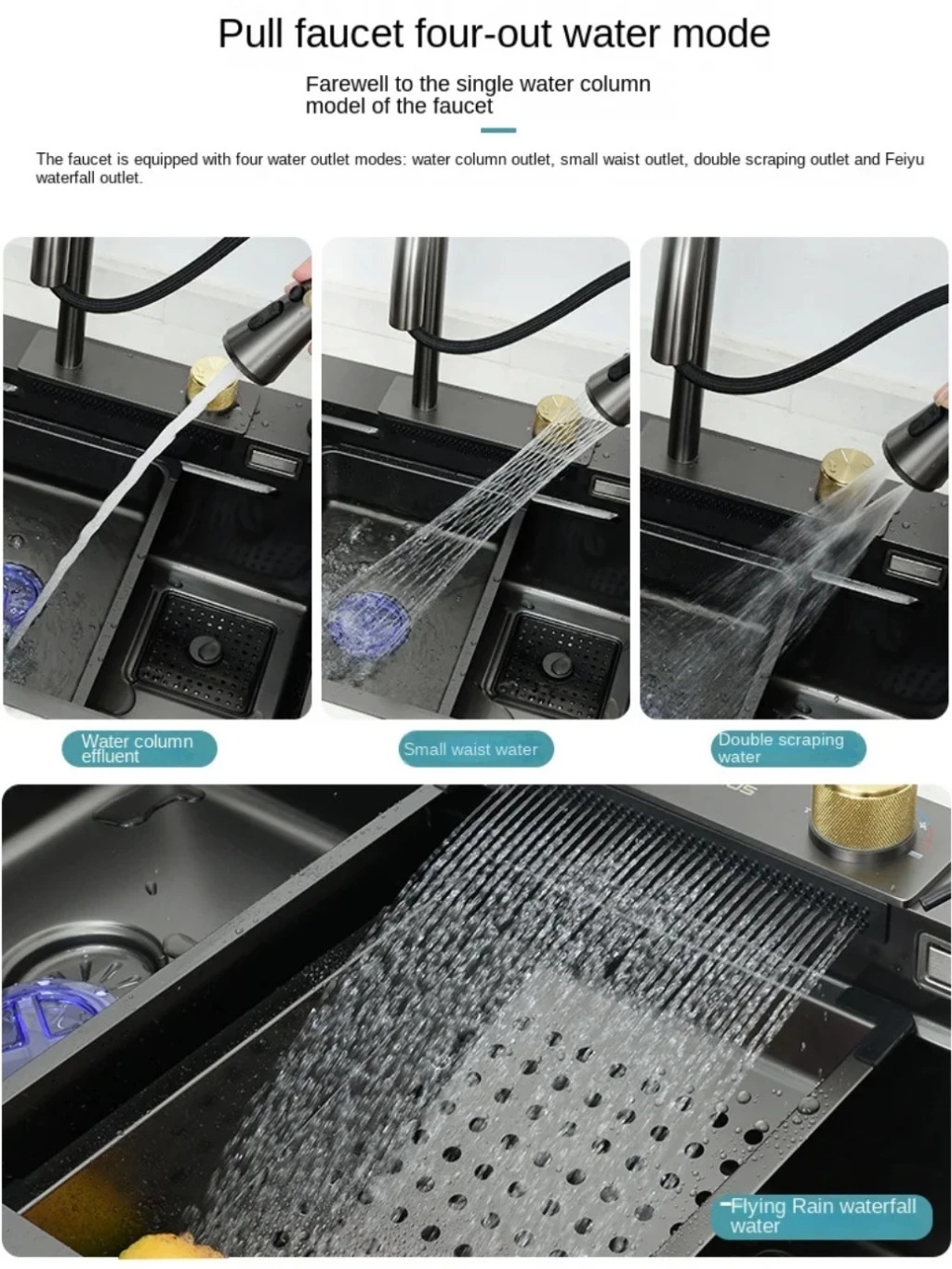 Pull faucet four-out water mode

Farewell to the single water column model of the faucet

The faucet is equipped with four water outlet modes: water column outlet, small waist outlet, double scraping outlet and Feiyu waterfall outlet.

Water column effluent

Small waist water

Double scraping water

Flying Rain waterfall water