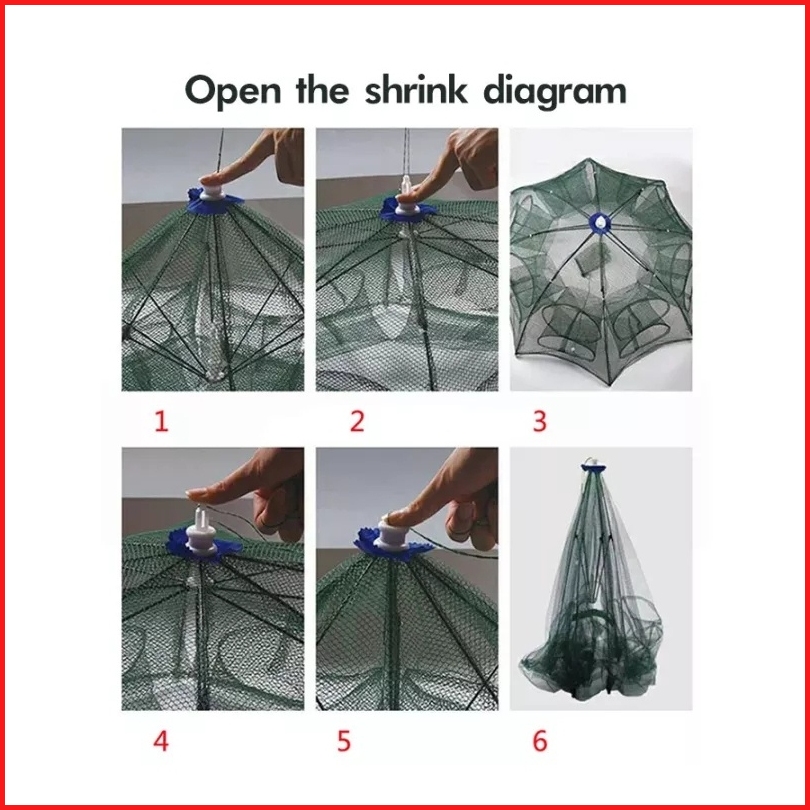 Open the shrink diagram

1

2

3

4

5

6