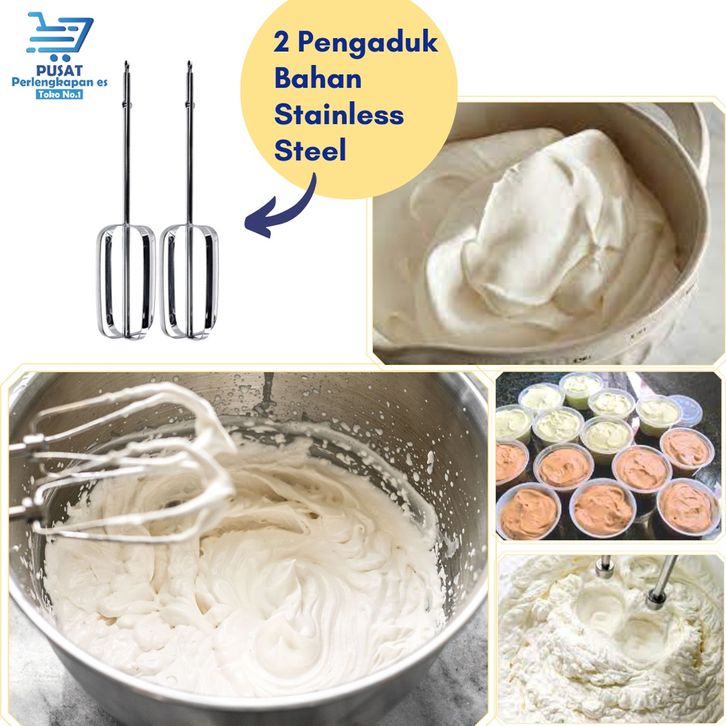 PUSAT
Perlengkapan es
Toko No.1

2 Pengaduk Bahan Stainless Steel