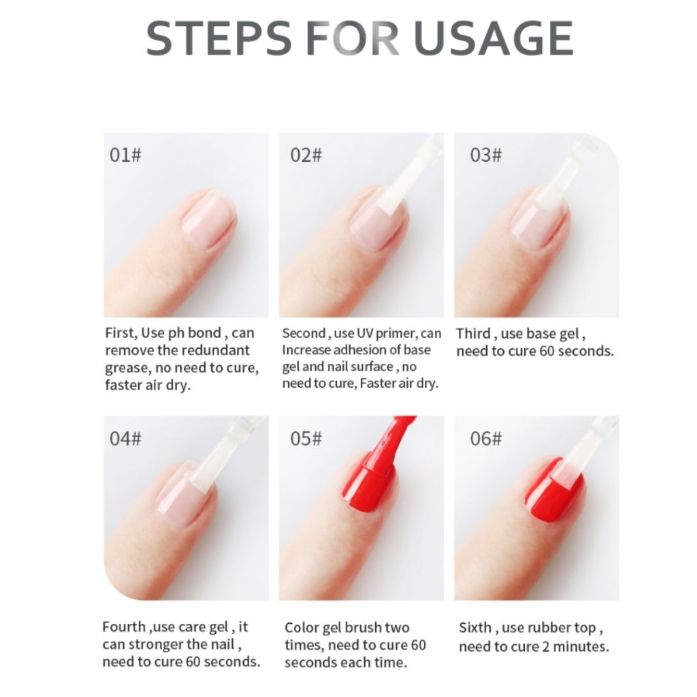 STEPS FOR USAGE

01#

First, Use ph bond , can remove the redundant grease, no need to cure, faster air dry.

02#

Second , use UV primer, can Increase adhesion of base gel and nail surface , no need to cure, Faster air dry.

03#

Third , use base gel , need to cure 60 seconds.

04#

Fourth ,use care gel , it can stronger the nail , need to cure 60 seconds.

05#

Color gel brush two times, need to cure 60 seconds each time.

06#

Sixth , use rubber top , need to cure 2 minutes.