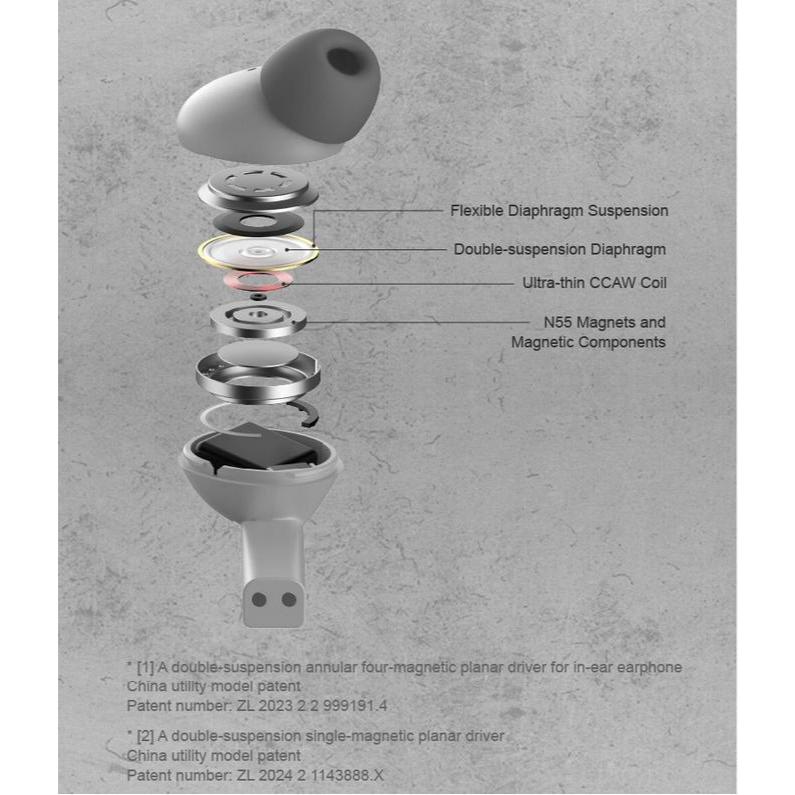 Flexible Diaphragm Suspension

Double-suspension Diaphragm

Ultra-thin CCAW Coil

N55 Magnets and Magnetic Components

* [1] A double-suspension annular four-magnetic planar driver for in-ear earphone
China utility model patent
Patent number: ZL 2023 2 2 999191.4

* [2] A double-suspension single-magnetic planar driver
China utility model patent
Patent number: ZL 2024 2 1143888.X