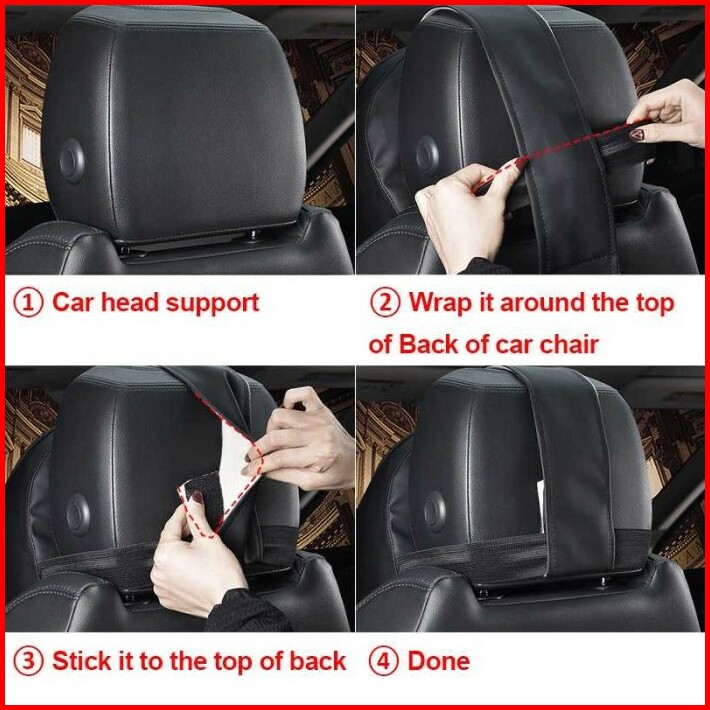 ① Car head support

② Wrap it around the top of Back of car chair

③ Stick it to the top of back

④ Done