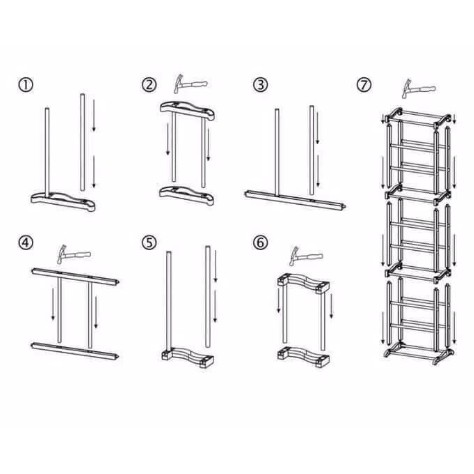 ①
②
③
⑦
④
⑤
⑥