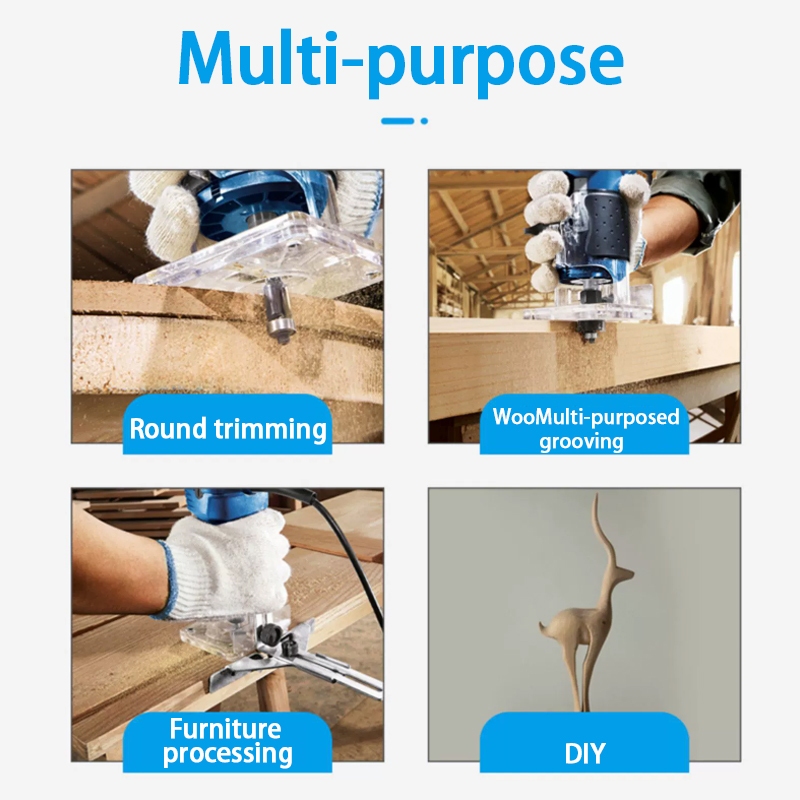 Multi-purpose

Round trimming

WooMulti-purposed grooving

Furniture processing

DIY