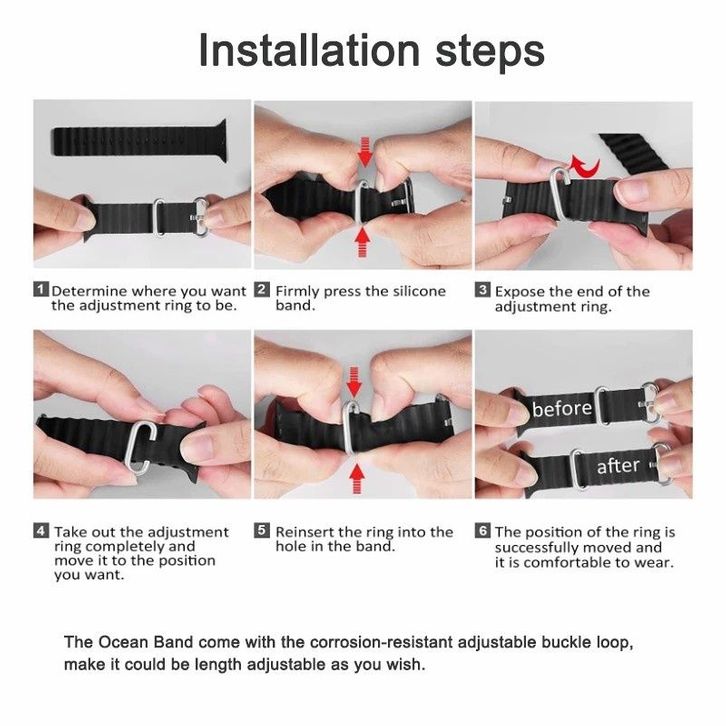 Installation steps

1 Determine where you want the adjustment ring to be.

2 Firmly press the silicone band.

3 Expose the end of the adjustment ring.

before

after

4 Take out the adjustment ring completely and move it to the position you want.

5 Reinsert the ring into the hole in the band.

6 The position of the ring is successfully moved and it is comfortable to wear.

The Ocean Band come with the corrosion-resistant adjustable buckle loop, make it could be length adjustable as you wish.