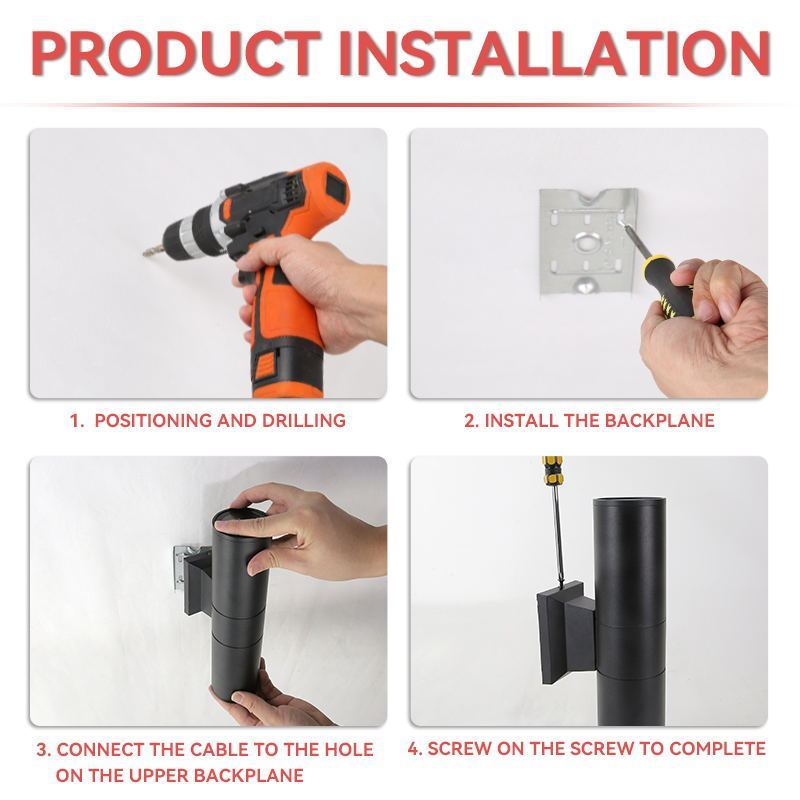 PRODUCT INSTALLATION

1. POSITIONING AND DRILLING

2. INSTALL THE BACKPLANE

3. CONNECT THE CABLE TO THE HOLE ON THE UPPER BACKPLANE

4. SCREW ON THE SCREW TO COMPLETE