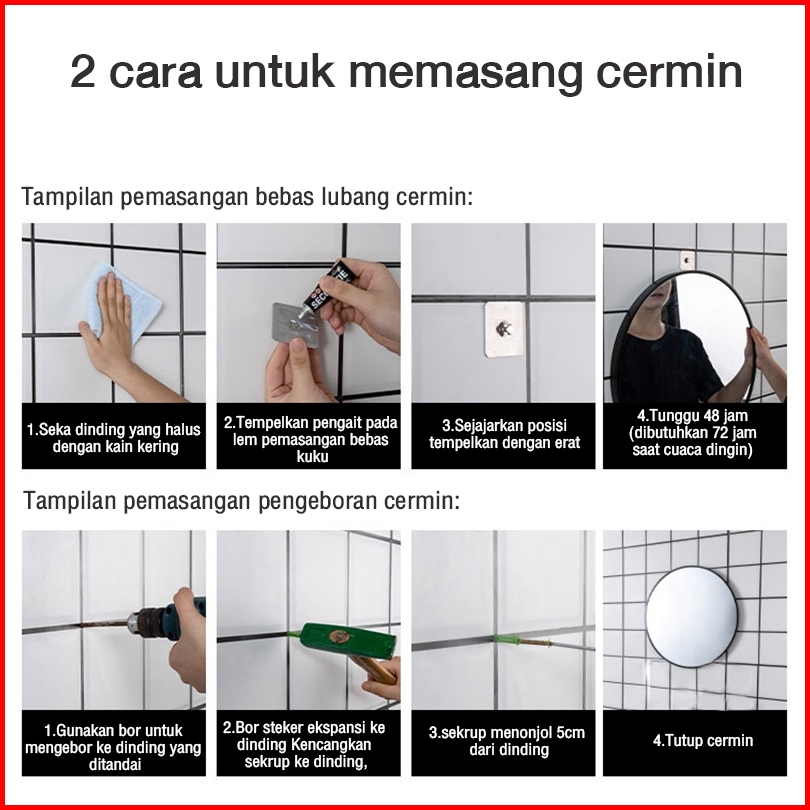 2 cara untuk memasang cermin

Tampilan pemasangan bebas lubang cermin:

1.Seka dinding yang halus dengan kain kering

2.Tempelkan pengait pada lem pemasangan bebas kuku

3.Sejajarkan posisi tempelkan dengan erat

4.Tunggu 48 jam (dibutuhkan 72 jam saat cuaca dingin)

Tampilan pemasangan pengeboran cermin:

1.Gunakan bor untuk mengebor ke dinding yang ditandai

2.Bor steker ekspansi ke dinding Kencangkan sekrup ke dinding,

3.sekrup menonjol 5cm dari dinding

4.Tutup cermin