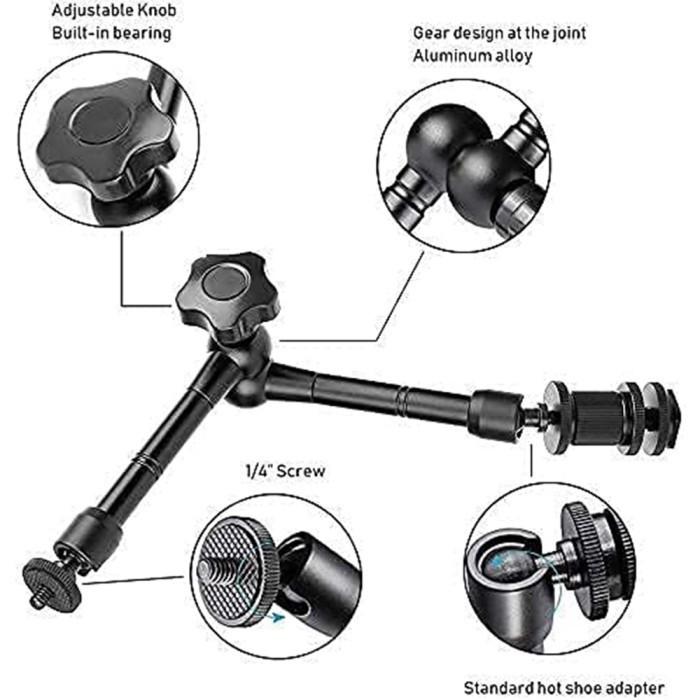 Adjustable Knob
Built-in bearing

Gear design at the joint
Aluminum alloy

1/4" Screw

Standard hot shoe adapter