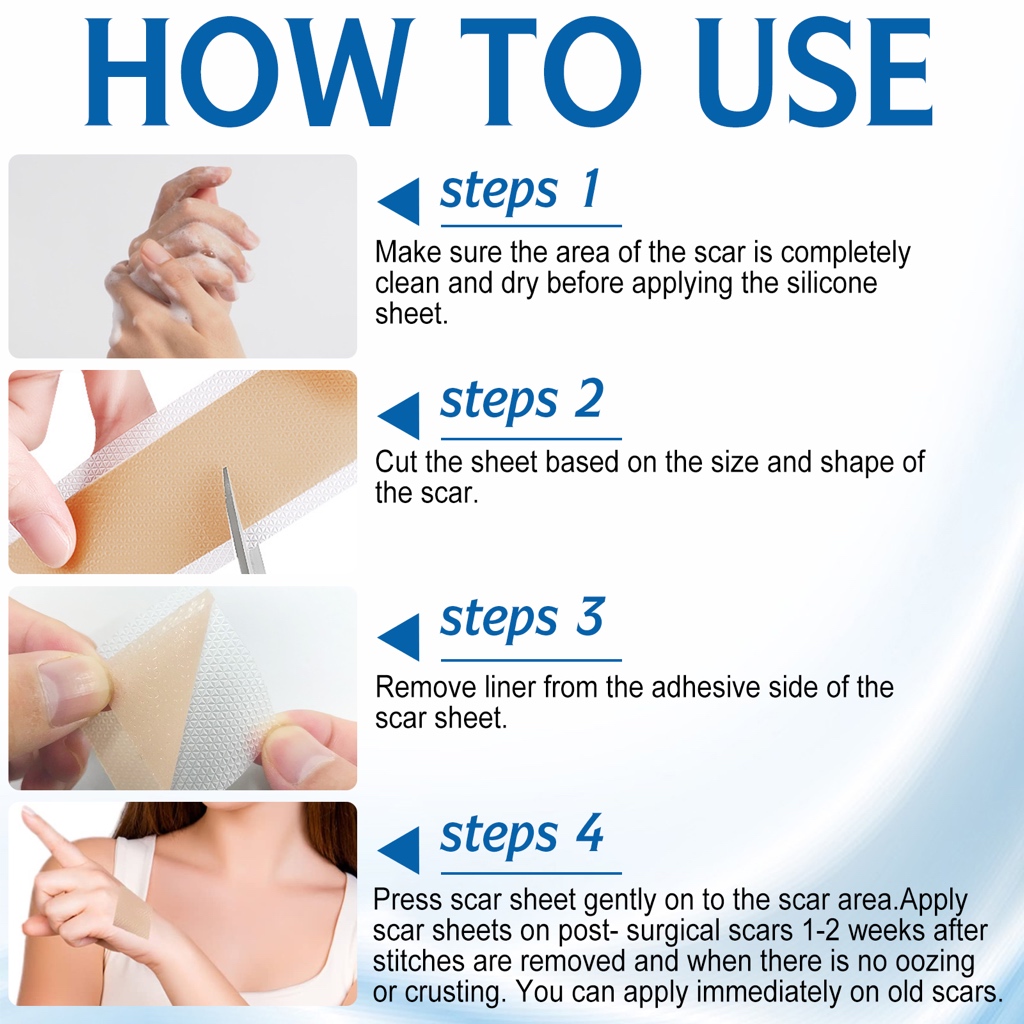 HOW TO USE

steps 1

Make sure the area of the scar is completely clean and dry before applying the silicone sheet.

steps 2

Cut the sheet based on the size and shape of the scar.

steps 3

Remove liner from the adhesive side of the scar sheet.

steps 4

Press scar sheet gently on to the scar area.Apply scar sheets on post- surgical scars 1-2 weeks after stitches are removed and when there is no oozing or crusting. You can apply immediately on old scars.