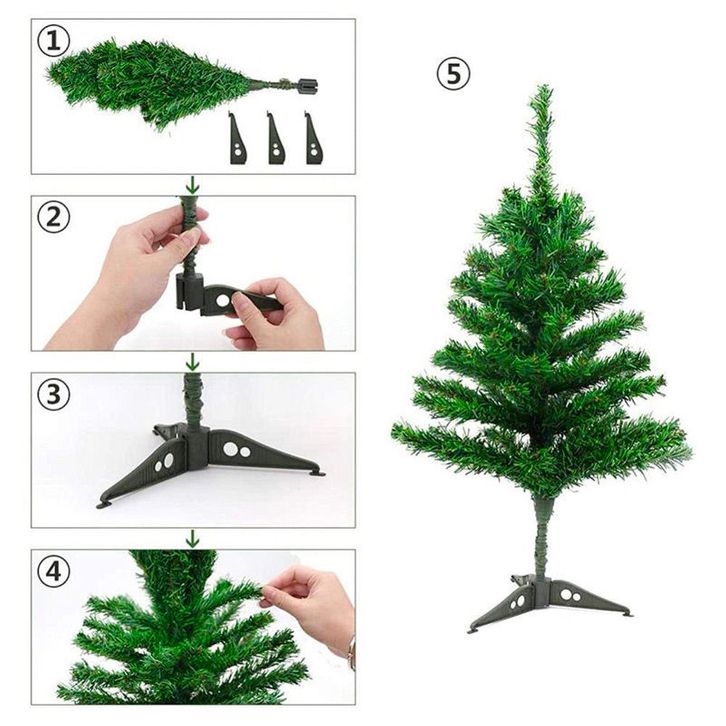 ①

②

③

④

⑤