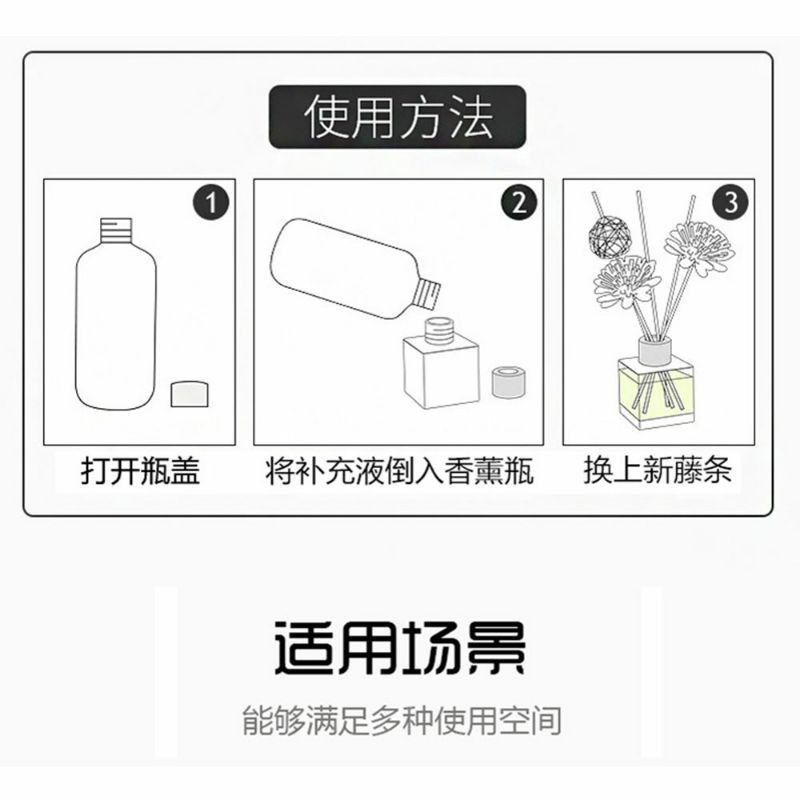 使用方法

1
打开瓶盖

2
将补充液倒入香薰瓶

3
换上新藤条

适用场景

能够满足多种使用空间