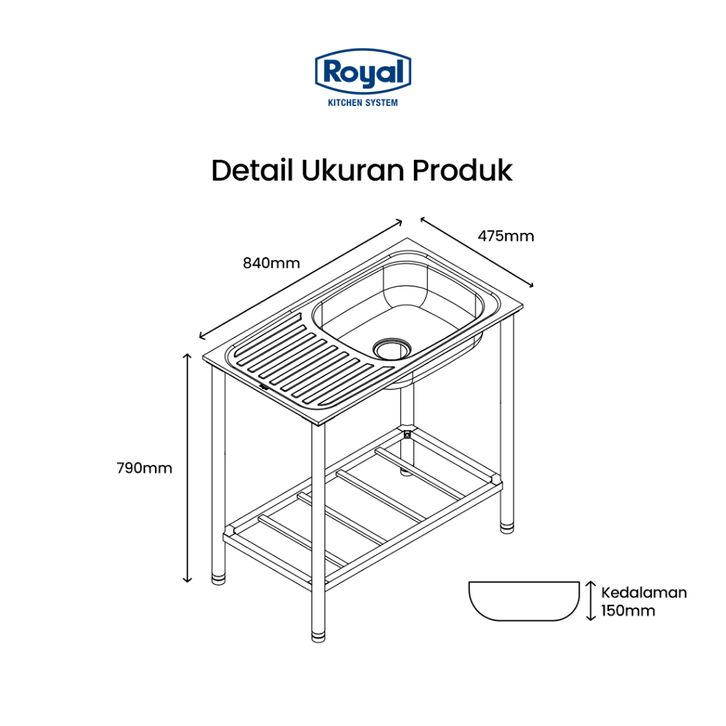 Royal
KITCHEN SYSTEM

Detail Ukuran Produk

840mm

475mm

790mm

Kedalaman
150mm