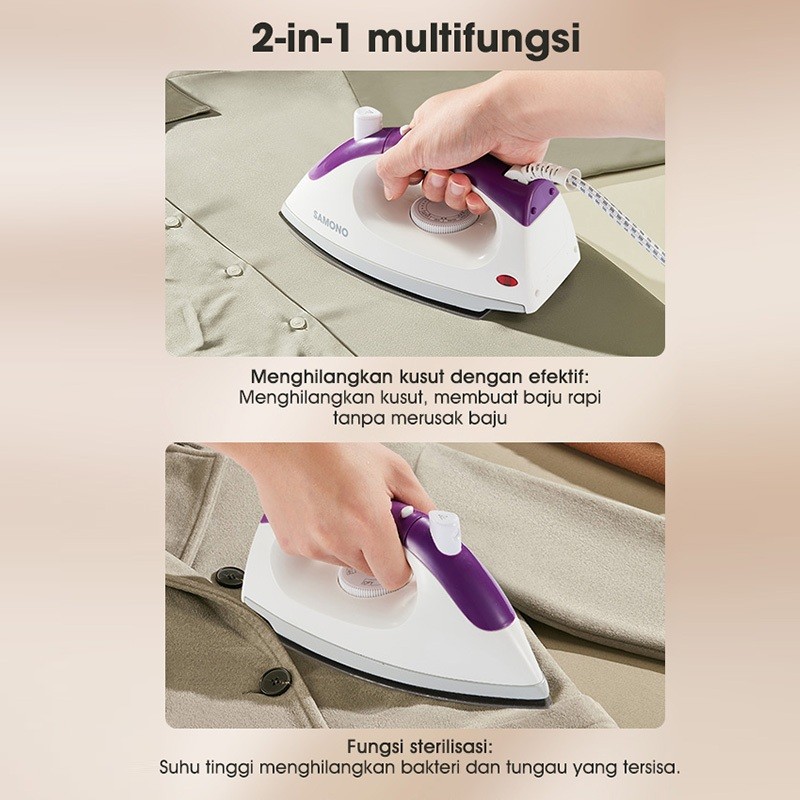 2-in-1 multifungsi

SAMONO

Menghilangkan kusut dengan efektif:
Menghilangkan kusut, membuat baju rapi tanpa merusak baju

Fungsi sterilisasi:
Suhu tinggi menghilangkan bakteri dan tungau yang tersisa.