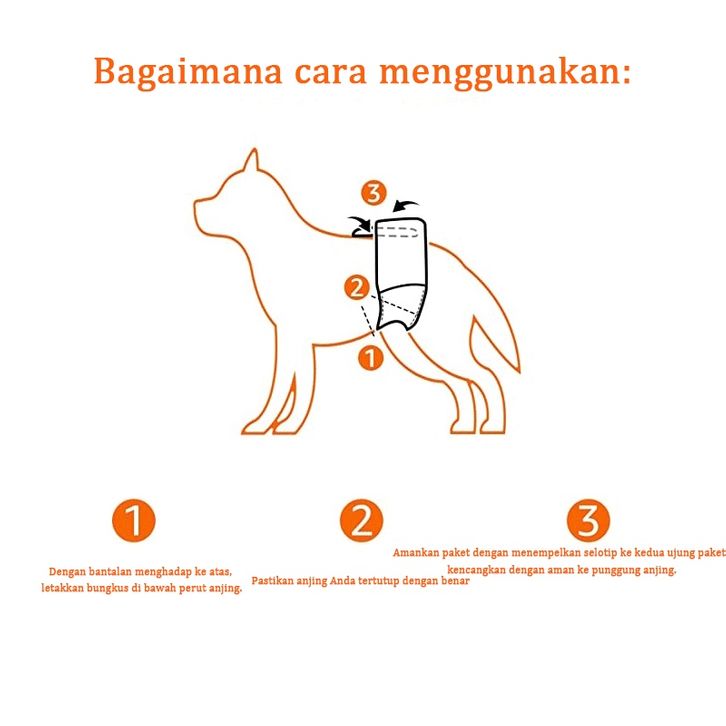 Bagaimana cara menggunakan:

3

2

1

1

Dengan bantalan menghadap ke atas, letakkan bungkus di bawah perut anjing.

2

Pastikan anjing Anda tertutup dengan benar

3

Amankan paket dengan menempelkan selotip ke kedua ujung paket kencangkan dengan aman ke punggung anjing.