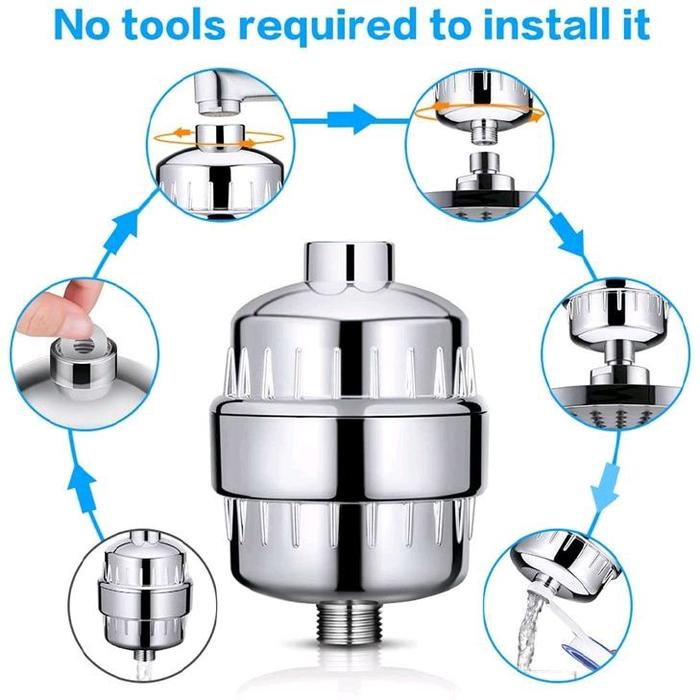 No tools required to install it