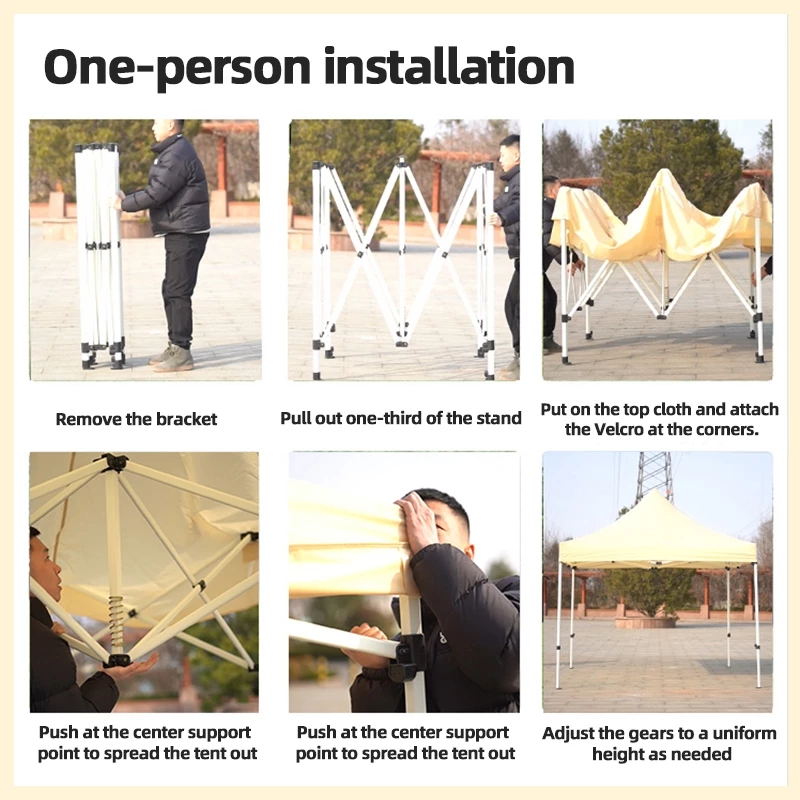 One-person installation

Remove the bracket

Pull out one-third of the stand

Put on the top cloth and attach the Velcro at the corners.

Push at the center support point to spread the tent out

Push at the center support point to spread the tent out

Adjust the gears to a uniform height as needed